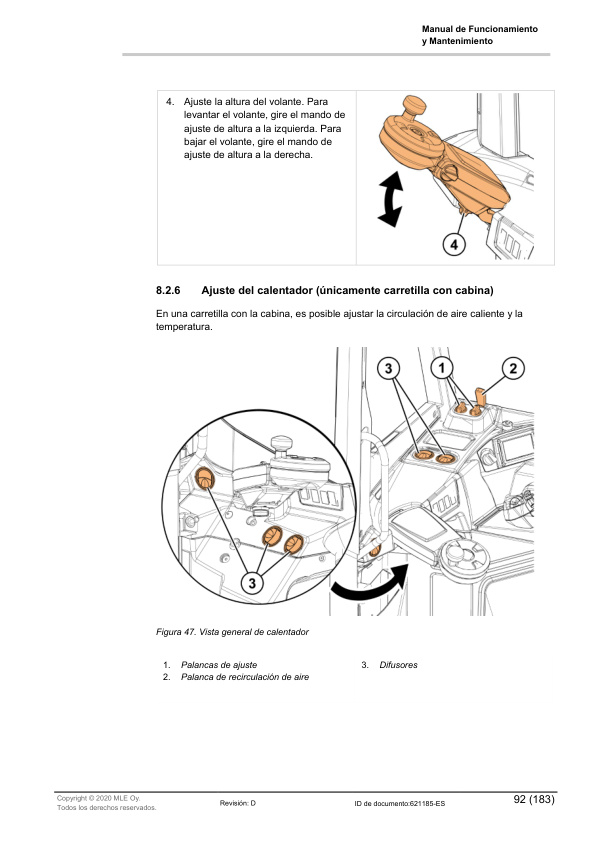 Manual de Funcionamiento
y Mantenimiento

4. Ajuste la altura del volante. Para levantar el volante, gire el mando de ajuste de altura a la izquierda. Para bajar el volante, gire el mando de ajuste de altura a la derecha.

4

8.2.6 Ajuste del calentador (únicamente carretilla con cabina)

En una carretilla con la cabina, es posible ajustar la circulación de aire caliente y la temperatura.

3 1 2

3

Figura 47. Vista general de calentador

1. Palancas de ajuste
2. Palanca de recirculación de aire

3. Difusores

Copyright © 2020 MLE Oy.
Todos los derechos reservados.

Revisión: D

ID de documento:621185-ES

92 (183)