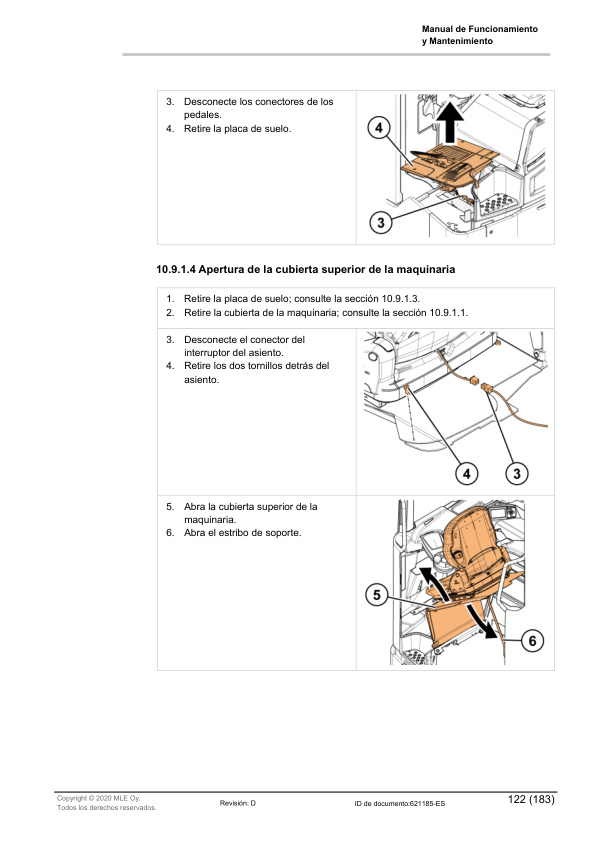 Manual de Funcionamiento
y Mantenimiento

3. Desconecte los conectores de los pedales.
4. Retire la placa de suelo.

4

3

10.9.1.4 Apertura de la cubierta superior de la maquinaria

1. Retire la placa de suelo; consulte la sección 10.9.1.3.
2. Retire la cubierta de la maquinaria; consulte la sección 10.9.1.1.

3. Desconecte el conector del interruptor del asiento.
4. Retire los dos tornillos detrás del asiento.

4 3

5. Abra la cubierta superior de la maquinaria.
6. Abra el estribo de soporte.

5

6

Copyright © 2020 MLE Oy.
Todos los derechos reservados.

Revisión: D

ID de documento:621185-ES

122 (183)