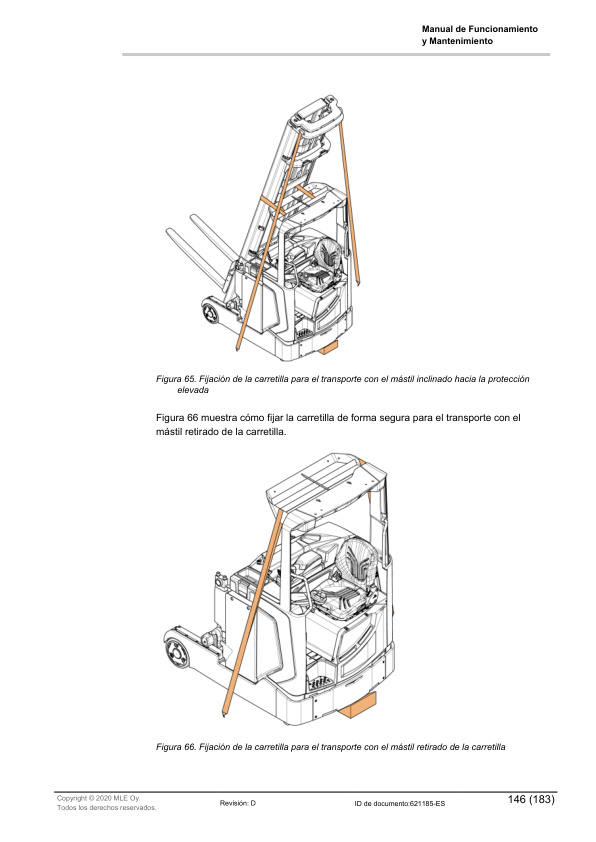 Manual de Funcionamiento
y Mantenimiento

Figura 65. Fijación de la carretilla para el transporte con el mástil inclinado hacia la protección elevada

Figura 66 muestra cómo fijar la carretilla de forma segura para el transporte con el mástil retirado de la carretilla.

Figura 66. Fijación de la carretilla para el transporte con el mástil retirado de la carretilla

Copyright © 2020 MLE Oy.
Todos los derechos reservados.

Revisión: D

ID de documento:621185-ES

146 (183)