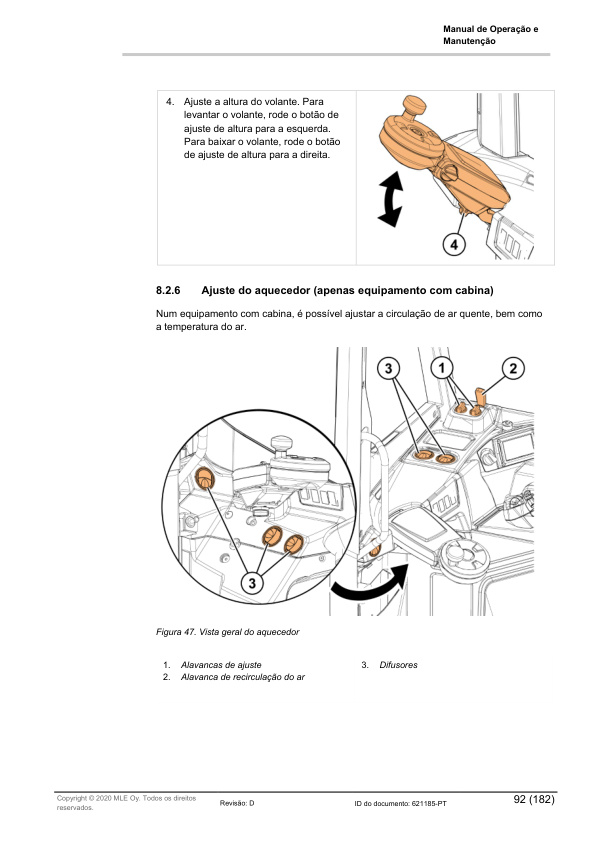 Manual de Operação e Manutenção

4. Ajuste a altura do volante. Para levantar o volante, rode o botão de ajuste de altura para a esquerda. Para baixar o volante, rode o botão de ajuste de altura para a direita.

4

8.2.6 Ajuste do aquecedor (apenas equipamento com cabina)

Num equipamento com cabina, é possível ajustar a circulação de ar quente, bem como a temperatura do ar.

3 1 2

3

Figura 47. Vista geral do aquecedor

1. Alavancas de ajuste
2. Alavanca de recirculação do ar

3. Difusores

Copyright © 2020 MLE Oy. Todos os direitos reservados.

Revisão: D

ID do documento: 621185-PT

92 (182)