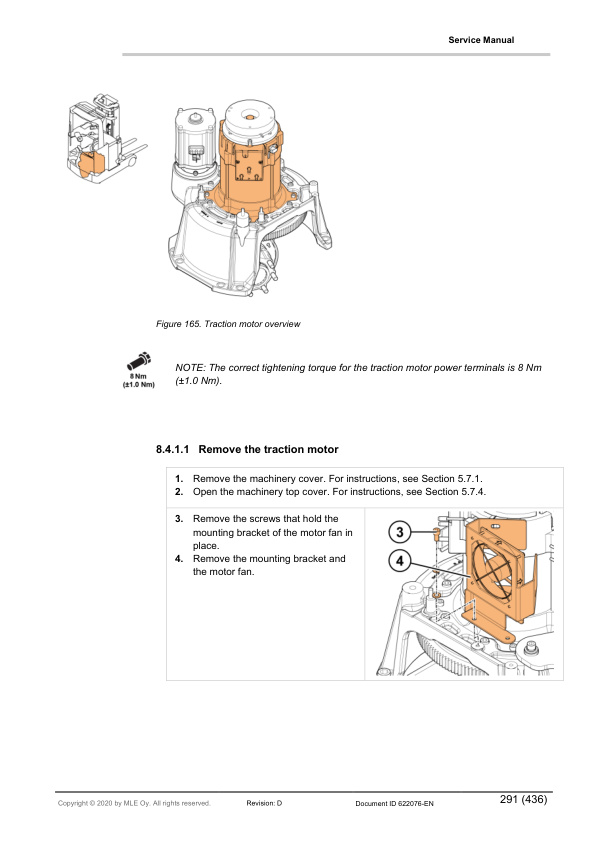 Service Manual

Figure 165. Traction motor overview

8 Nm
(±1.0 Nm)

NOTE: The correct tightening torque for the traction motor power terminals is 8 Nm (±1.0 Nm).

8.4.1.1 Remove the traction motor

1. Remove the machinery cover. For instructions, see Section 5.7.1.
2. Open the machinery top cover. For instructions, see Section 5.7.4.

3. Remove the screws that hold the mounting bracket of the motor fan in place.
4. Remove the mounting bracket and the motor fan.

3

4

Copyright © 2020 by MLE Oy. All rights reserved. Revision: D Document ID 622076-EN 291 (436)