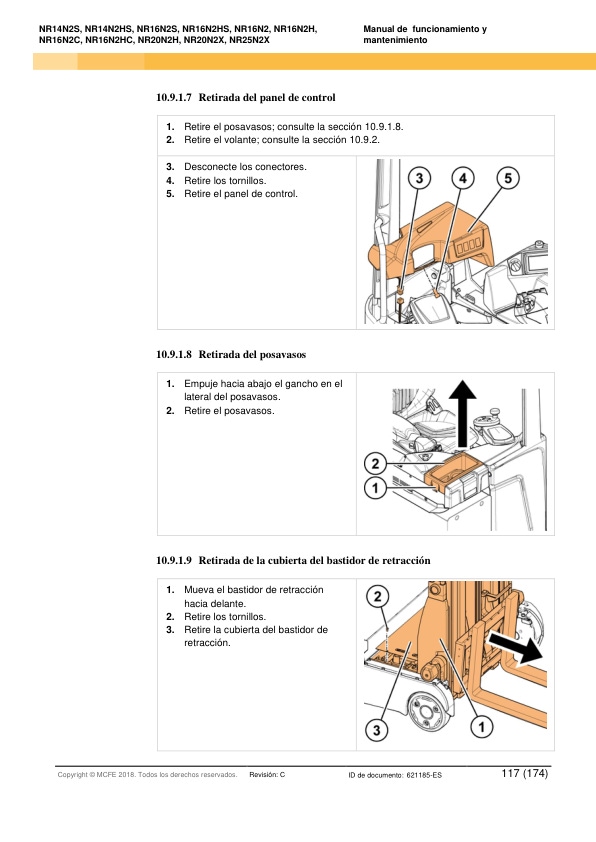 NR14N2S, NR14N2HS, NR16N2S, NR16N2HS, NR16N2, NR16N2H, NR16N2C, NR16N2HC, NR20N2H, NR20N2X, NR25N2X

Manual de funcionamiento y mantenimiento

10.9.1.7 Retirada del panel de control

1. Retire el posavasos; consulte la sección 10.9.1.8.
2. Retire el volante; consulte la sección 10.9.2.

3. Desconecte los conectores.
4. Retire los tornillos.
5. Retire el panel de control.

3 4 5

10.9.1.8 Retirada del posavasos

1. Empuje hacia abajo el gancho en el lateral del posavasos.
2. Retire el posavasos.

2
1

10.9.1.9 Retirada de la cubierta del bastidor de retracción

1. Mueva el bastidor de retracción hacia delante.
2. Retire los tornillos.
3. Retire la cubierta del bastidor de retracción.

2
3 1

Copyright © MCFE 2018. Todos los derechos reservados. Revisión: C ID de documento: 621185-ES 117 (174)