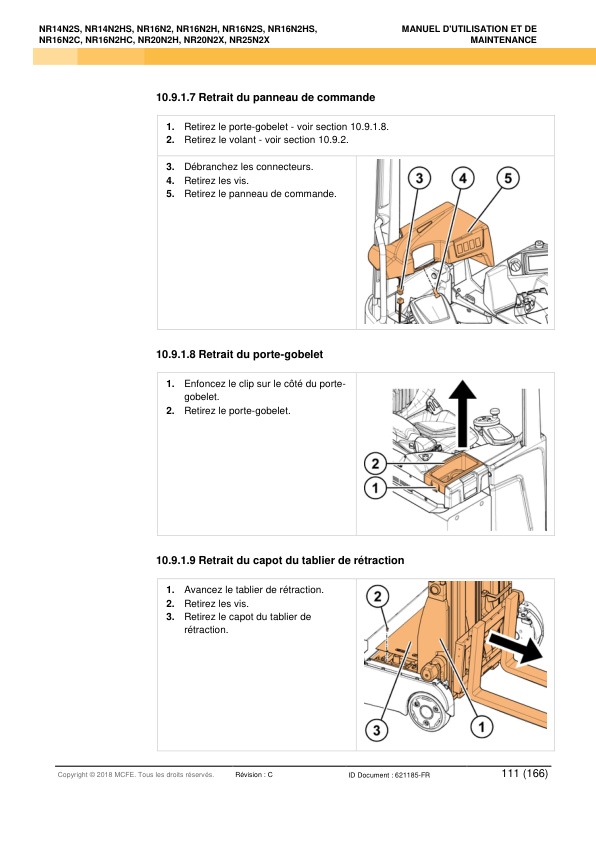 NR14N2S, NR14N2HS, NR16N2, NR16N2H, NR16N2S, NR16N2HS, NR16N2C, NR16N2HC, NR20N2H, NR20N2X, NR25N2X

MANUEL D'UTILISATION ET DE MAINTENANCE

10.9.1.7 Retrait du panneau de commande

1. Retirez le porte-gobelet - voir section 10.9.1.8.
2. Retirez le volant - voir section 10.9.2.

3. Débranchez les connecteurs.
4. Retirez les vis.
5. Retirez le panneau de commande.

3 4 5

10.9.1.8 Retrait du porte-gobelet

1. Enfoncez le clip sur le côté du porte-gobelet.
2. Retirez le porte-gobelet.

2
1

10.9.1.9 Retrait du capot du tablier de rétraction

1. Avancez le tablier de rétraction.
2. Retirez les vis.
3. Retirez le capot du tablier de rétraction.

2
3
1

Copyright © 2018 MCFE. Tous les droits réservés. Révision : C ID Document : 621185-FR 111 (166)