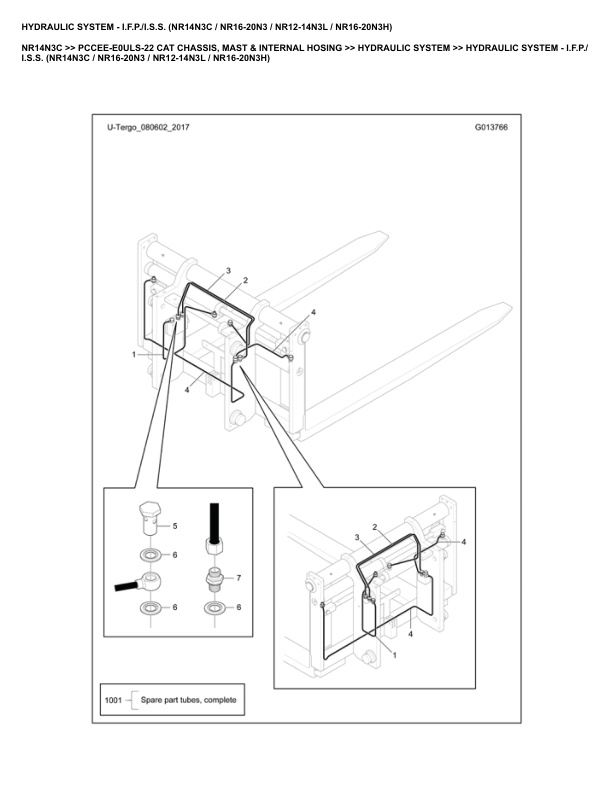 HYDRAULIC SYSTEM - I.F.P./I.S.S. (NR14N3C / NR16-20N3 / NR12-14N3L / NR16-20N3H)

NR14N3C >> PCCEE-E0ULS-22 CAT CHASSIS, MAST & INTERNAL HOSING >> HYDRAULIC SYSTEM >> HYDRAULIC SYSTEM - I.F.P./ I.S.S. (NR14N3C / NR16-20N3 / NR12-14N3L / NR16-20N3H)

U-Tergo_080602_2017

G013766

3
2
4
1
4

5
6
6
7
6

2
3
4
4
1

1001 Spare part tubes, complete