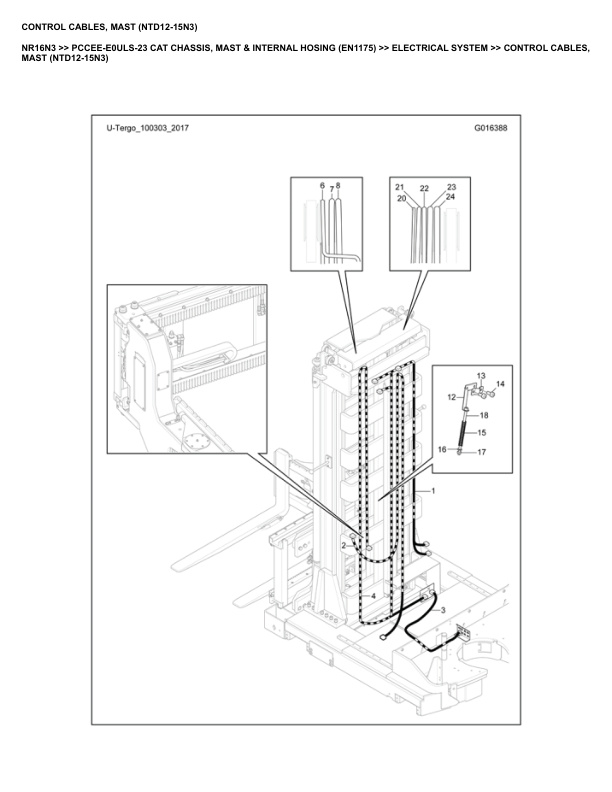 CONTROL CABLES, MAST (NTD12-15N3)

NR16N3 >> PCCEE-E0ULS-23 CAT CHASSIS, MAST & INTERNAL HOSING (EN1175) >> ELECTRICAL SYSTEM >> CONTROL CABLES, MAST (NTD12-15N3)

U-Tergo_100303_2017

G016388

6 7 8

21 22 23 20 24

13 14 12 18 15 16 17

1

2

4

3