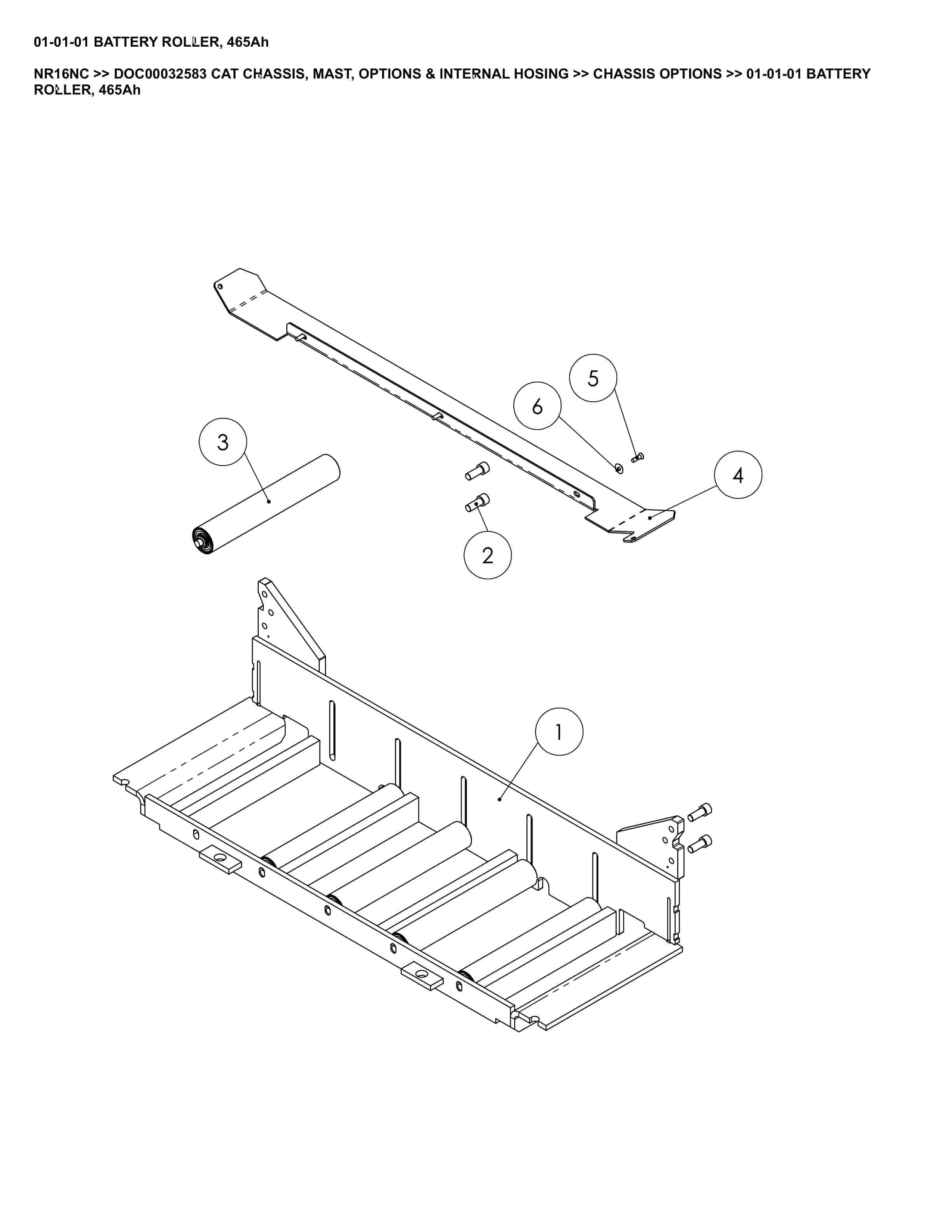 01-01-01 BATTERY ROLLER, 465Ah

NR16NC >> DOC00032583 CAT CHASSIS, MAST, OPTIONS & INTERNAL HOSING >> CHASSIS OPTIONS >> 01-01-01 BATTERY ROLLER, 465Ah

5
6
3
4
2
1