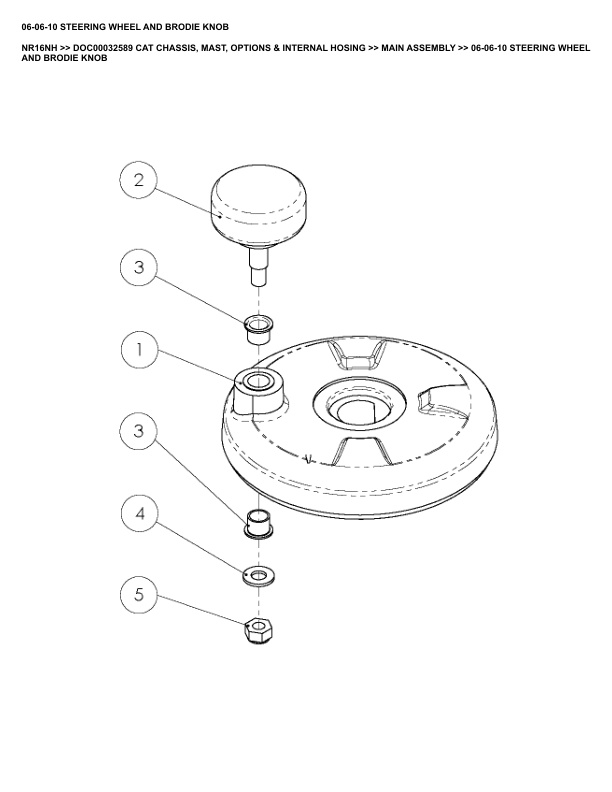 06-06-10 STEERING WHEEL AND BRODIE KNOB

NR16NH >> DOC00032589 CAT CHASSIS, MAST, OPTIONS & INTERNAL HOSING >> MAIN ASSEMBLY >> 06-06-10 STEERING WHEEL AND BRODIE KNOB

2

3

1

3

4

5