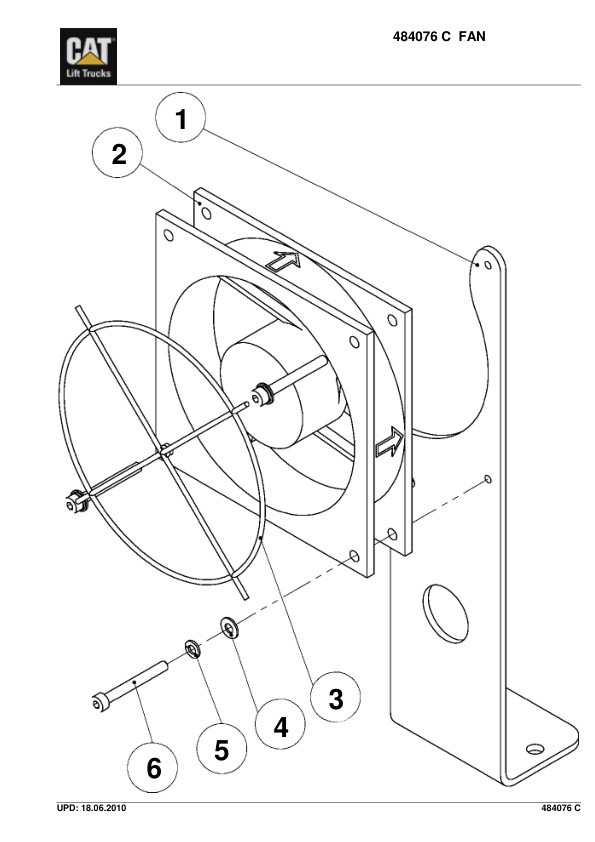 CAT
Lift Trucks

484076 C FAN

1
2
3
4
5
6

UPD: 18.06.2010

484076 C