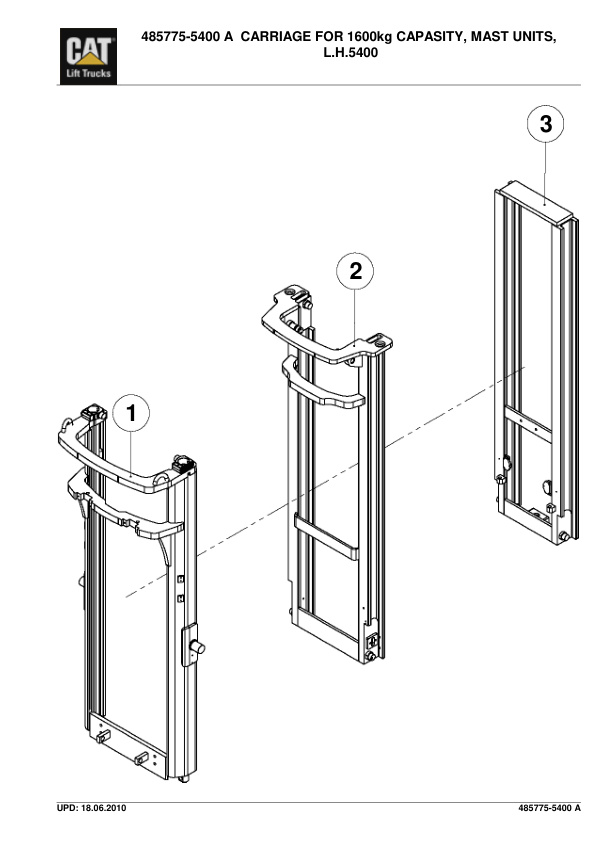 CAT
Lift Trucks

485775-5400 A CARRIAGE FOR 1600kg CAPASITY, MAST UNITS, L.H.5400

3

2

1

UPD: 18.06.2010

485775-5400 A