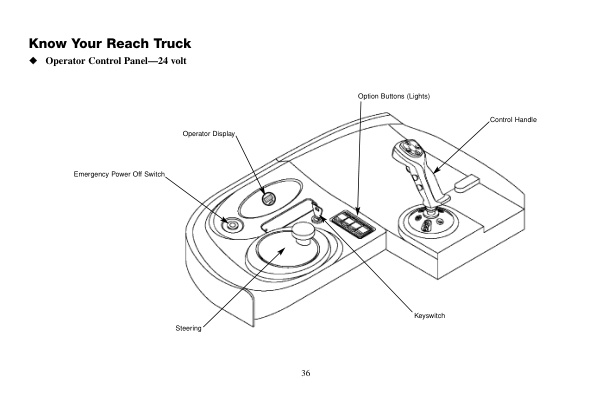 Know Your Reach Truck

◆ Operator Control Panel—24 volt

Option Buttons (Lights)

Control Handle

Operator Display

Emergency Power Off Switch

Keyswitch

Steering

36