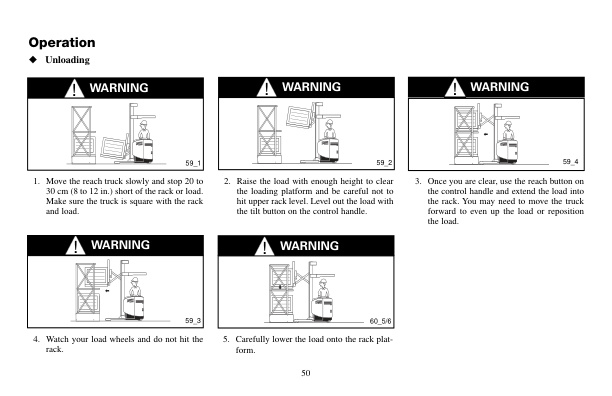 Operation

◆ Unloading

WARNING

59_1

1. Move the reach truck slowly and stop 20 to 30 cm (8 to 12 in.) short of the rack or load. Make sure the truck is square with the rack and load.

WARNING

59_2

2. Raise the load with enough height to clear the loading platform and be careful not to hit upper rack level. Level out the load with the tilt button on the control handle.

WARNING

59_4

3. Once you are clear, use the reach button on the control handle and extend the load into the rack. You may need to move the truck forward to even up the load or reposition the load.

WARNING

59_3

4. Watch your load wheels and do not hit the rack.

WARNING

60_5/6

5. Carefully lower the load onto the rack platform.

50