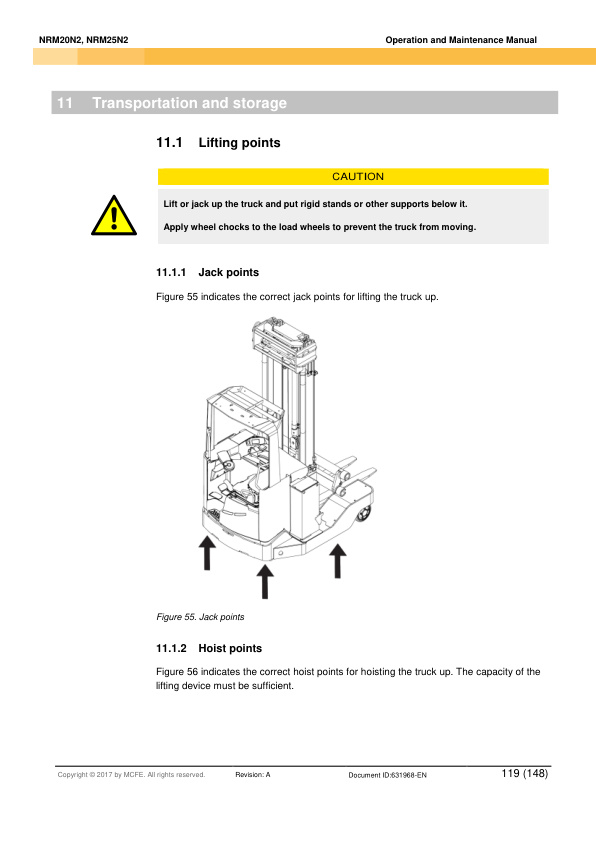 NRM20N2, NRM25N2

Operation and Maintenance Manual

11 Transportation and storage

11.1 Lifting points

CAUTION

Lift or jack up the truck and put rigid stands or other supports below it.

Apply wheel chocks to the load wheels to prevent the truck from moving.

11.1.1 Jack points

Figure 55 indicates the correct jack points for lifting the truck up.

Figure 55. Jack points

11.1.2 Hoist points

Figure 56 indicates the correct hoist points for hoisting the truck up. The capacity of the lifting device must be sufficient.

Copyright © 2017 by MCFE. All rights reserved.

Revision: A

Document ID:631968-EN

119 (148)