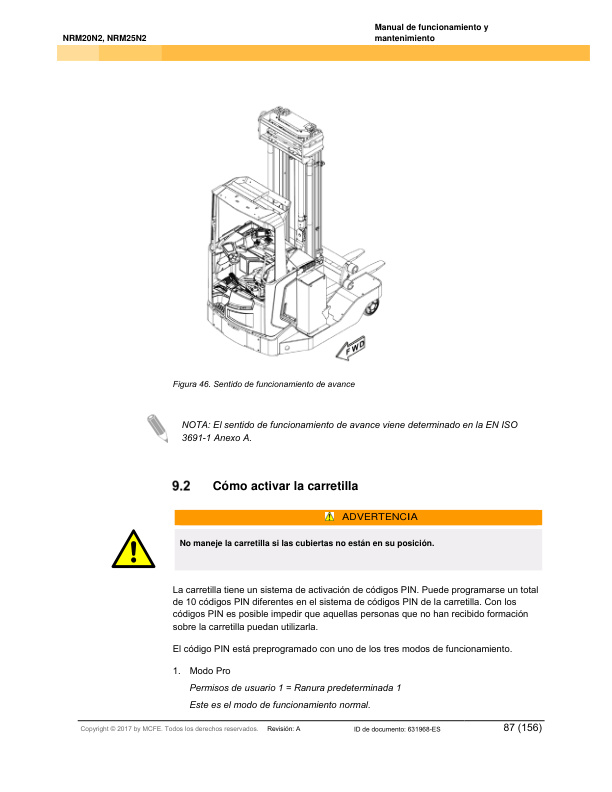 NRM20N2, NRM25N2

Manual de funcionamiento y mantenimiento

FWD

Figura 46. Sentido de funcionamiento de avance

NOTA: El sentido de funcionamiento de avance viene determinado en la EN ISO 3691-1 Anexo A.

9.2 Cómo activar la carretilla

ADVERTENCIA

No maneje la carretilla si las cubiertas no están en su posición.

La carretilla tiene un sistema de activación de códigos PIN. Puede programarse un total de 10 códigos PIN diferentes en el sistema de códigos PIN de la carretilla. Con los códigos PIN es posible impedir que aquellas personas que no han recibido formación sobre la carretilla puedan utilizarla.

El código PIN está preprogramado con uno de los tres modos de funcionamiento.

1. Modo Pro

Permisos de usuario 1 = Ranura predeterminada 1

Este es el modo de funcionamiento normal.

Copyright © 2017 by MCFE. Todos los derechos reservados. Revisión: A ID de documento: 631968-ES 87 (156)