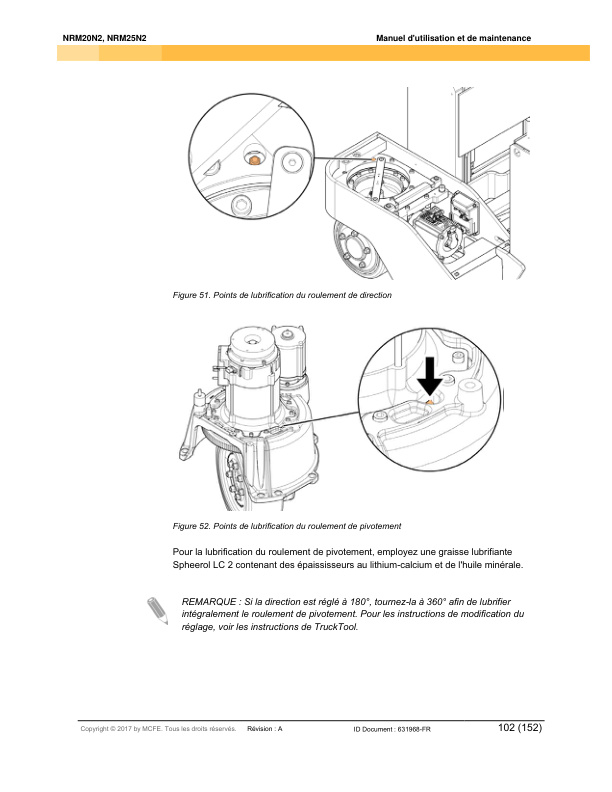 NRM20N2, NRM25N2

Manuel d'utilisation et de maintenance

Figure 51. Points de lubrification du roulement de direction

Figure 52. Points de lubrification du roulement de pivotement

Pour la lubrification du roulement de pivotement, employez une graisse lubrifiante Spheerol LC 2 contenant des épaississeurs au lithium-calcium et de l'huile minérale.

REMARQUE : Si la direction est réglé à 180°, tournez-la à 360° afin de lubrifier intégralement le roulement de pivotement. Pour les instructions de modification du réglage, voir les instructions de TruckTool.

Copyright © 2017 by MCFE. Tous les droits réservés.

Révision : A

ID Document : 631968-FR

102 (152)