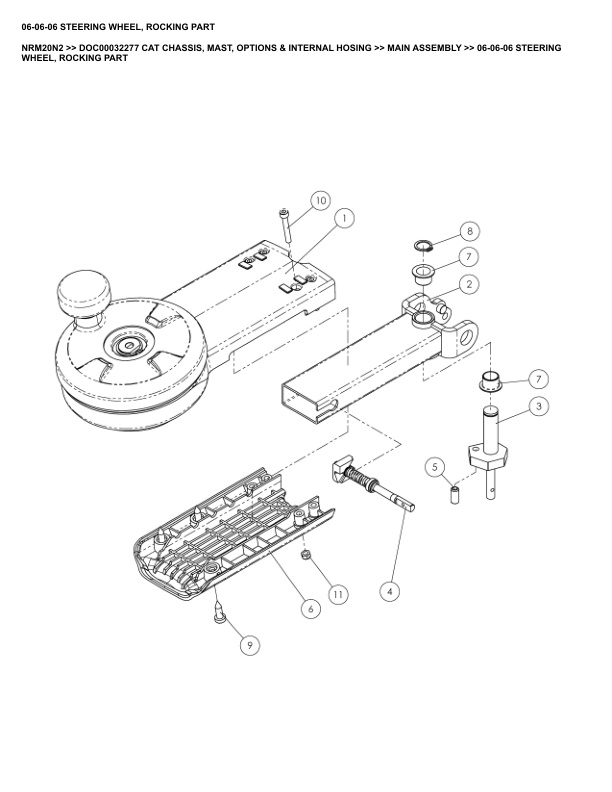 06-06-06 STEERING WHEEL, ROCKING PART

NRM20N2 >> DOC00032277 CAT CHASSIS, MAST, OPTIONS & INTERNAL HOSING >> MAIN ASSEMBLY >> 06-06-06 STEERING WHEEL, ROCKING PART

10
1
8
7
2
7
3
5
4
11
6
9