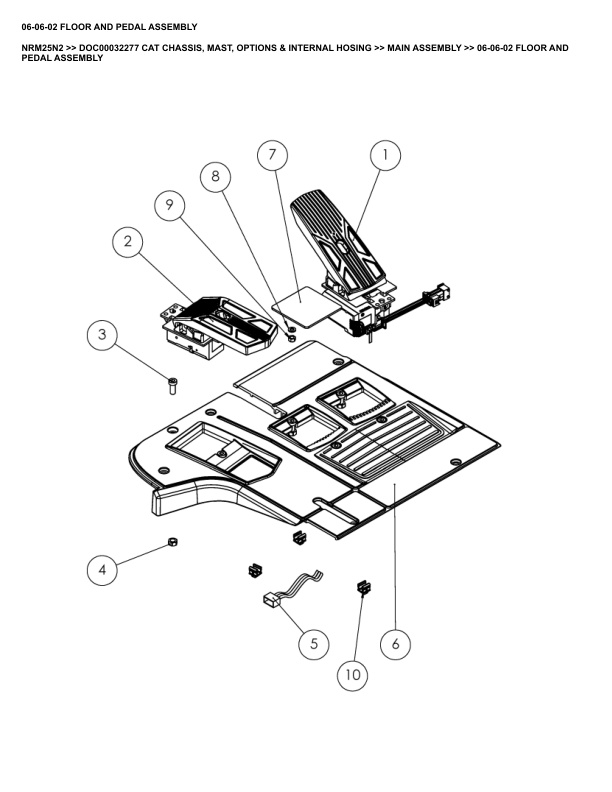 06-06-02 FLOOR AND PEDAL ASSEMBLY

NRM25N2 >> DOC00032277 CAT CHASSIS, MAST, OPTIONS & INTERNAL HOSING >> MAIN ASSEMBLY >> 06-06-02 FLOOR AND PEDAL ASSEMBLY

7
1
8
9
2
3
4
5
6
10