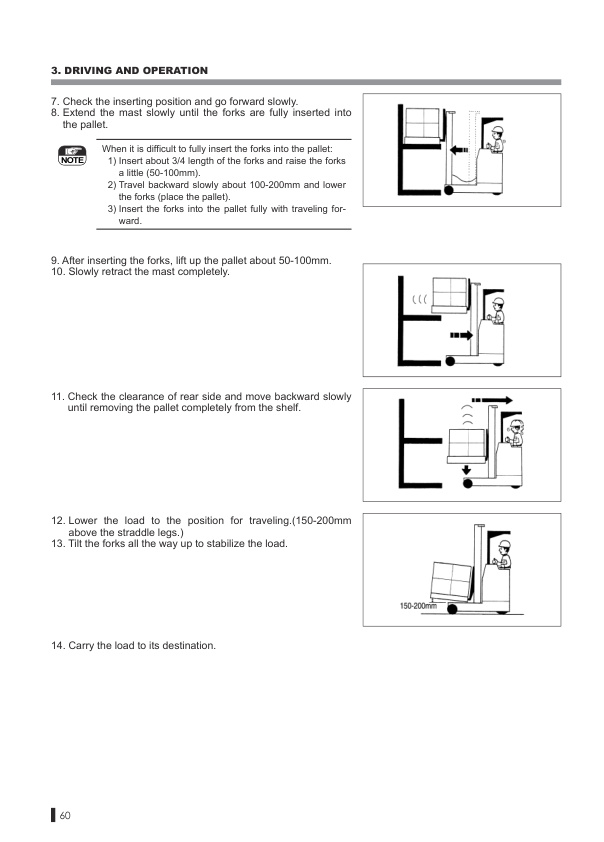 3. DRIVING AND OPERATION

7. Check the inserting position and go forward slowly.
8. Extend the mast slowly until the forks are fully inserted into the pallet.

NOTE

When it is difficult to fully insert the forks into the pallet:
1) Insert about 3/4 length of the forks and raise the forks a little (50-100mm).
2) Travel backward slowly about 100-200mm and lower the forks (place the pallet).
3) Insert the forks into the pallet fully with traveling forward.

9. After inserting the forks, lift up the pallet about 50-100mm.
10. Slowly retract the mast completely.

11. Check the clearance of rear side and move backward slowly until removing the pallet completely from the shelf.

12. Lower the load to the position for traveling.(150-200mm above the straddle legs.)
13. Tilt the forks all the way up to stabilize the load.

150-200mm

14. Carry the load to its destination.

60