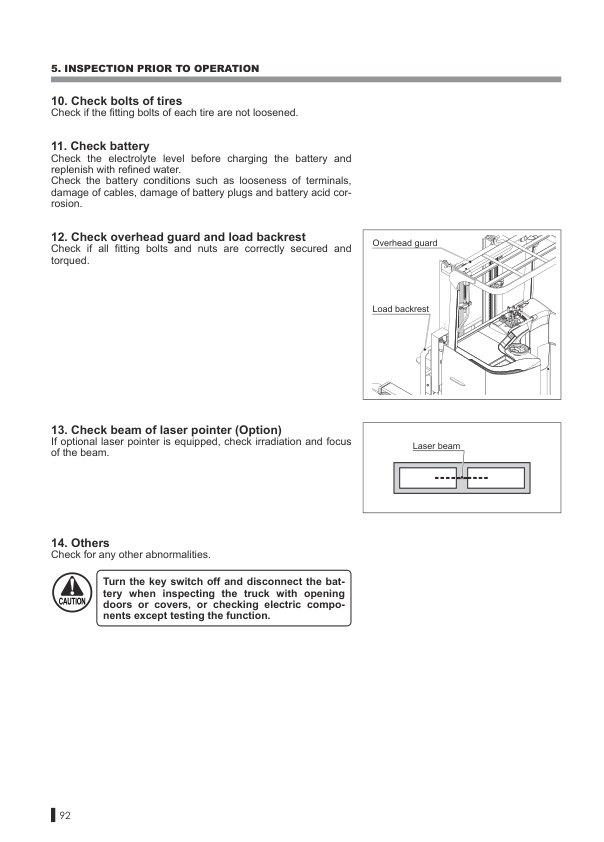 5. INSPECTION PRIOR TO OPERATION

10. Check bolts of tires
Check if the fitting bolts of each tire are not loosened.

11. Check battery
Check the electrolyte level before charging the battery and replenish with refined water.
Check the battery conditions such as looseness of terminals, damage of cables, damage of battery plugs and battery acid corrosion.

12. Check overhead guard and load backrest
Check if all fitting bolts and nuts are correctly secured and torqued.

Overhead guard

Load backrest

13. Check beam of laser pointer (Option)
If optional laser pointer is equipped, check irradiation and focus of the beam.

Laser beam

14. Others
Check for any other abnormalities.

CAUTION

Turn the key switch off and disconnect the battery when inspecting the truck with opening doors or covers, or checking electric components except testing the function.

92