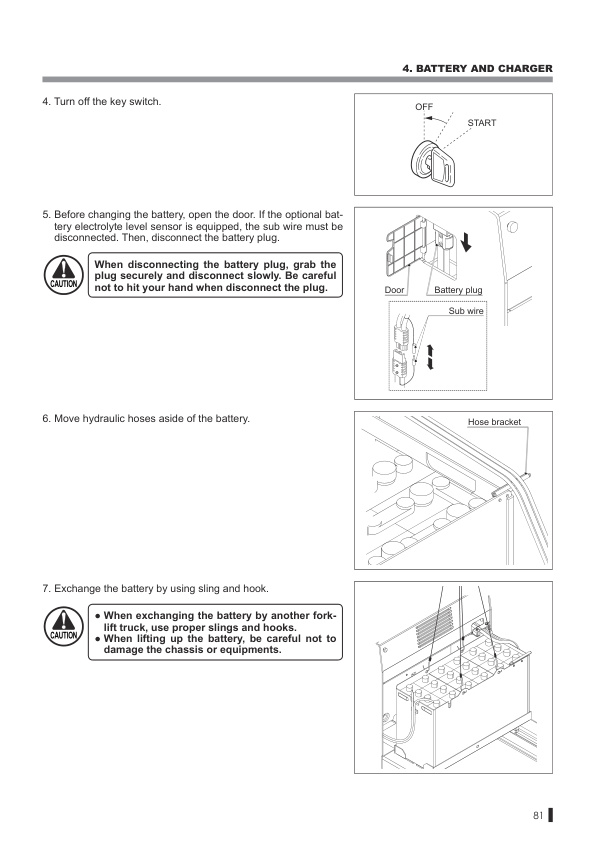 4. BATTERY AND CHARGER

4. Turn off the key switch.

OFF
START

5. Before changing the battery, open the door. If the optional battery electrolyte level sensor is equipped, the sub wire must be disconnected. Then, disconnect the battery plug.

CAUTION
When disconnecting the battery plug, grab the plug securely and disconnect slowly. Be careful not to hit your hand when disconnect the plug.

Door
Battery plug
Sub wire

6. Move hydraulic hoses aside of the battery.

Hose bracket

7. Exchange the battery by using sling and hook.

CAUTION
● When exchanging the battery by another forklift truck, use proper slings and hooks.
● When lifting up the battery, be careful not to damage the chassis or equipments.

81