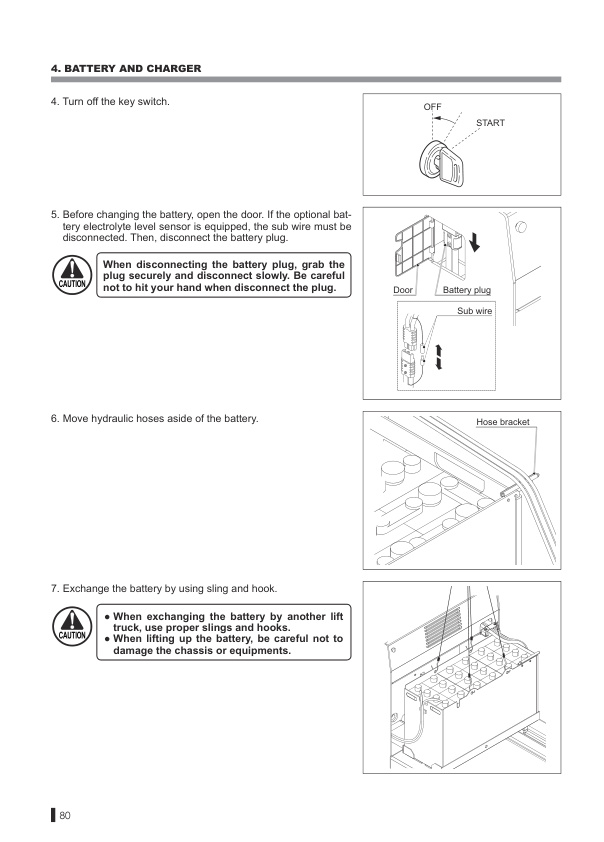 4. BATTERY AND CHARGER

4. Turn off the key switch.

OFF

START

5. Before changing the battery, open the door. If the optional battery electrolyte level sensor is equipped, the sub wire must be disconnected. Then, disconnect the battery plug.

CAUTION

When disconnecting the battery plug, grab the plug securely and disconnect slowly. Be careful not to hit your hand when disconnect the plug.

Door

Battery plug

Sub wire

6. Move hydraulic hoses aside of the battery.

Hose bracket

7. Exchange the battery by using sling and hook.

CAUTION

● When exchanging the battery by another lift truck, use proper slings and hooks.
● When lifting up the battery, be careful not to damage the chassis or equipments.

80