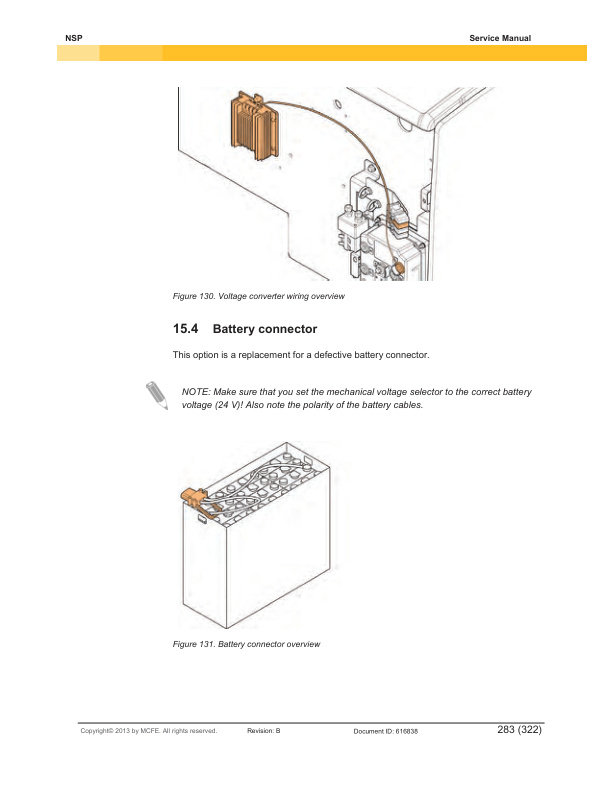 NSP

Service Manual

Figure 130. Voltage converter wiring overview

15.4 Battery connector

This option is a replacement for a defective battery connector.

NOTE: Make sure that you set the mechanical voltage selector to the correct battery voltage (24 V)! Also note the polarity of the battery cables.

Figure 131. Battery connector overview

Copyright© 2013 by MCFE. All rights reserved.

Revision: B

Document ID: 616838

283 (322)