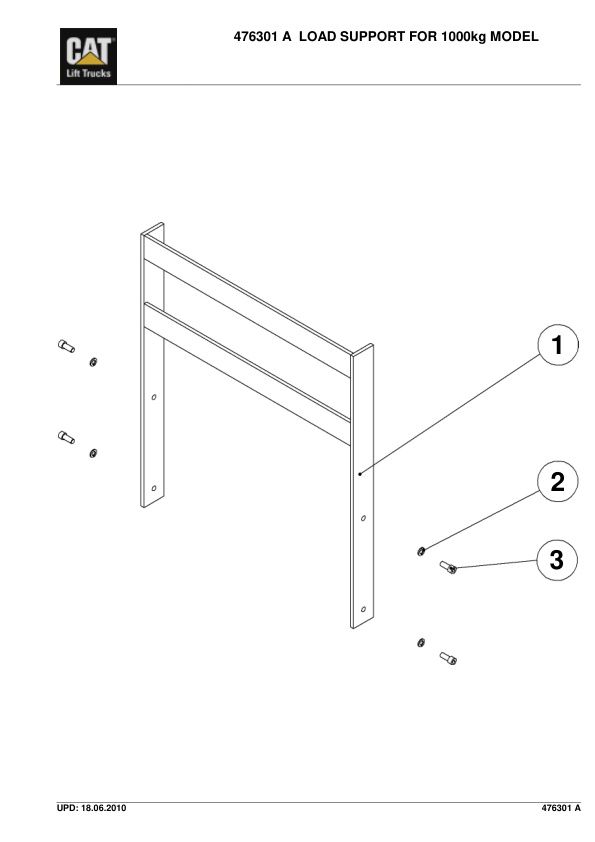 CAT
Lift Trucks

476301 A LOAD SUPPORT FOR 1000kg MODEL

1

2

3

UPD: 18.06.2010

476301 A