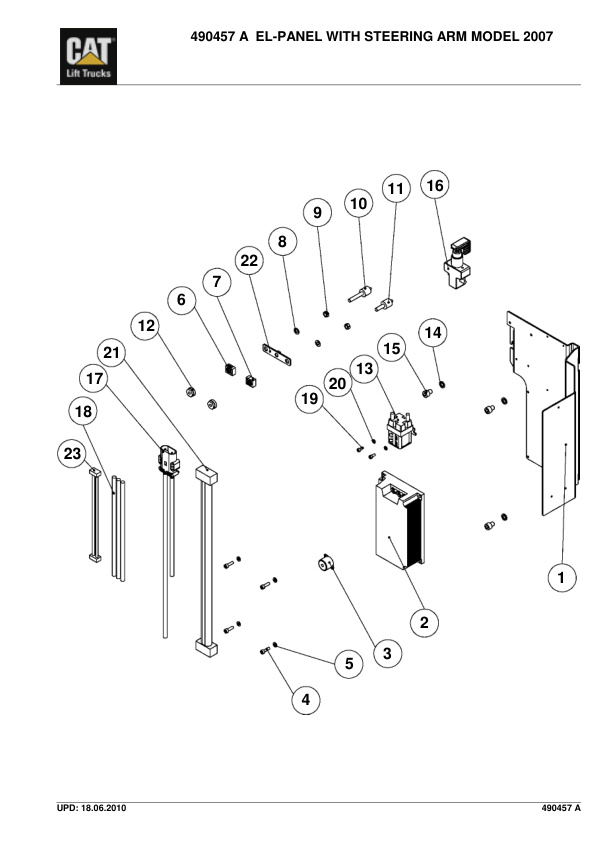 CAT
Lift Trucks

490457 A EL-PANEL WITH STEERING ARM MODEL 2007

16
11
10
9
8
22
7
6
12
21
17
18
23
14
15
13
20
19
1
2
3
5
4

UPD: 18.06.2010

490457 A