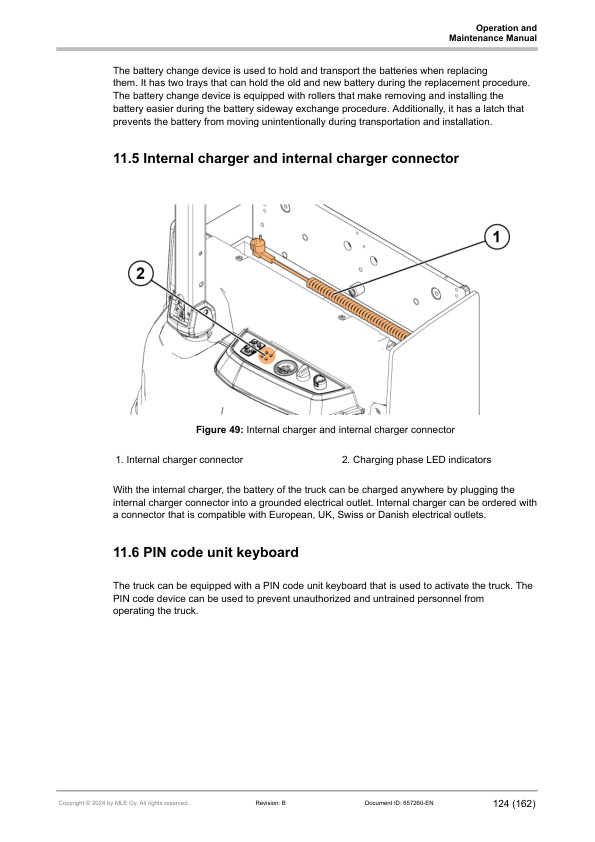 Operation and
Maintenance Manual

The battery change device is used to hold and transport the batteries when replacing them. It has two trays that can hold the old and new battery during the replacement procedure. The battery change device is equipped with rollers that make removing and installing the battery easier during the battery sideway exchange procedure. Additionally, it has a latch that prevents the battery from moving unintentionally during transportation and installation.

11.5 Internal charger and internal charger connector

1

2

Figure 49: Internal charger and internal charger connector

1. Internal charger connector

2. Charging phase LED indicators

With the internal charger, the battery of the truck can be charged anywhere by plugging the internal charger connector into a grounded electrical outlet. Internal charger can be ordered with a connector that is compatible with European, UK, Swiss or Danish electrical outlets.

11.6 PIN code unit keyboard

The truck can be equipped with a PIN code unit keyboard that is used to activate the truck. The PIN code device can be used to prevent unauthorized and untrained personnel from operating the truck.

Copyright © 2024 by MLE Oy. All rights reserved.

Revision: B

Document ID: 657260-EN

124 (162)