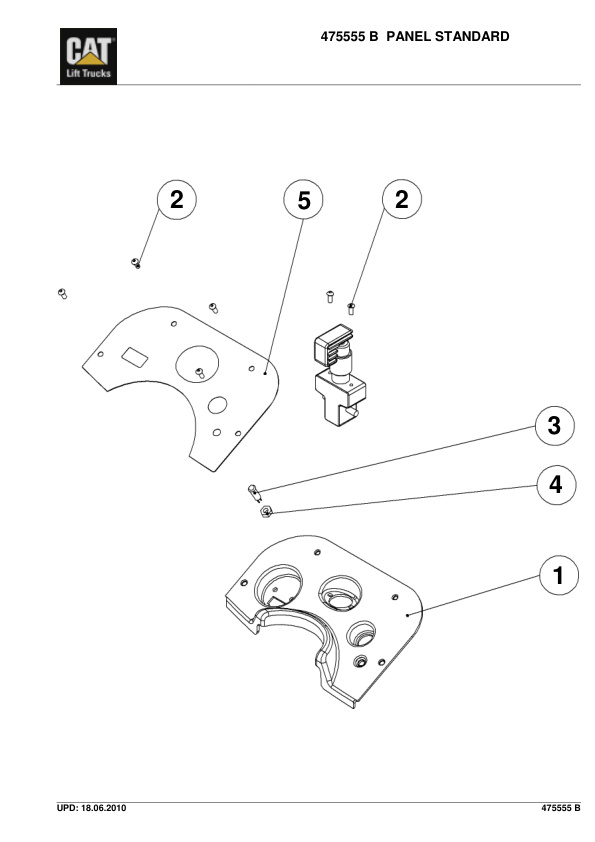 CAT
Lift Trucks

475555 B PANEL STANDARD

2
5
2
3
4
1

UPD: 18.06.2010
475555 B