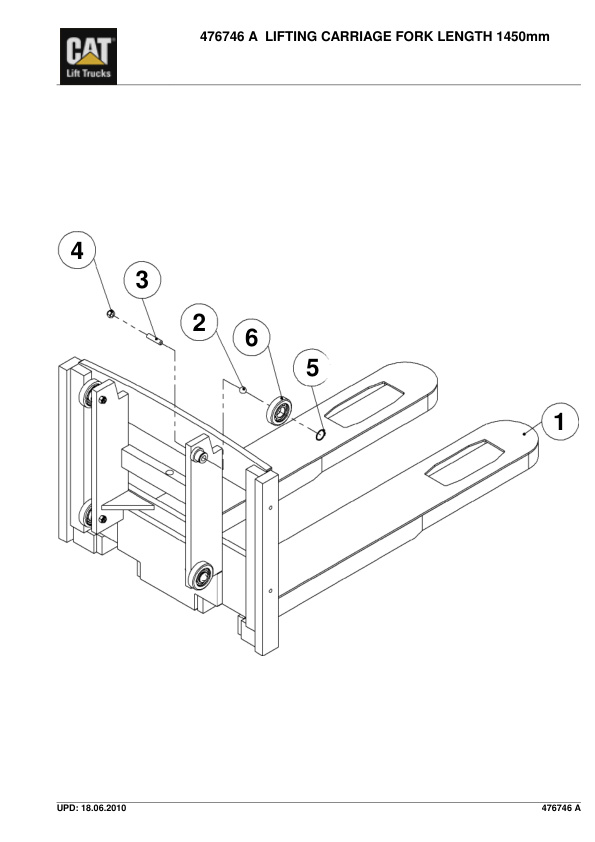 CAT
Lift Trucks

476746 A LIFTING CARRIAGE FORK LENGTH 1450mm

4
3
2
6
5
1

UPD: 18.06.2010

476746 A