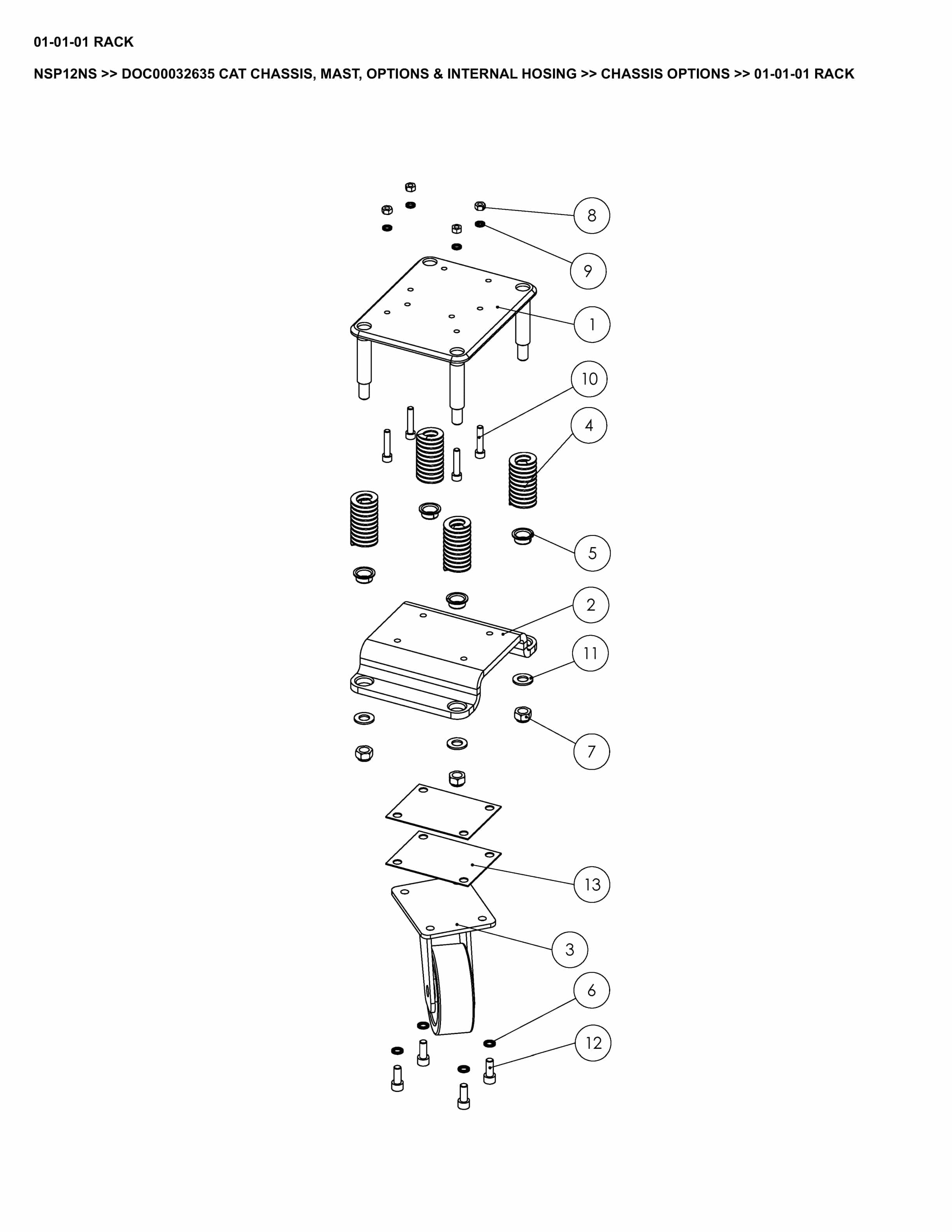 01-01-01 RACK

NSP12NS >> DOC00032635 CAT CHASSIS, MAST, OPTIONS & INTERNAL HOSING >> CHASSIS OPTIONS >> 01-01-01 RACK

8
9
1
10
4
5
2
11
7
13
3
6
12