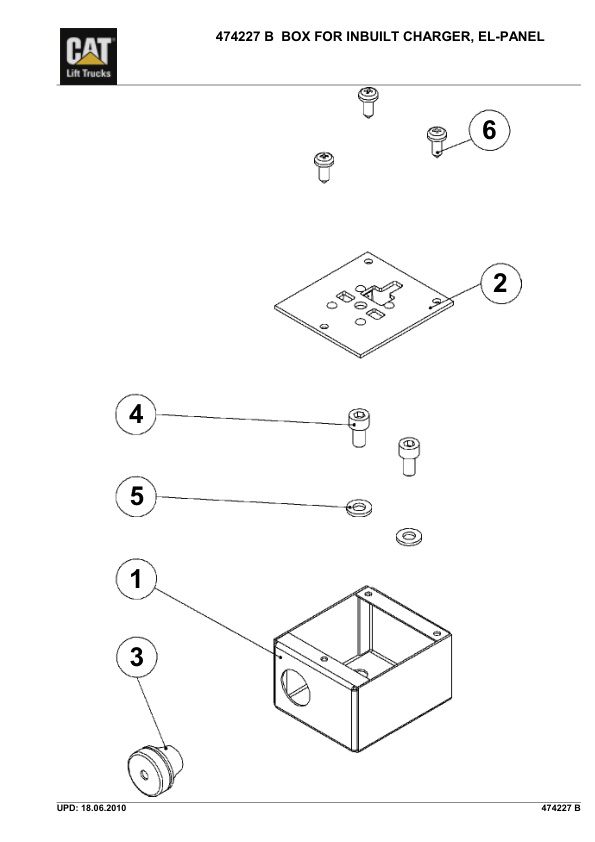 CAT
Lift Trucks

474227 B BOX FOR INBUILT CHARGER, EL-PANEL

6

2

4

5

1

3

UPD: 18.06.2010

474227 B