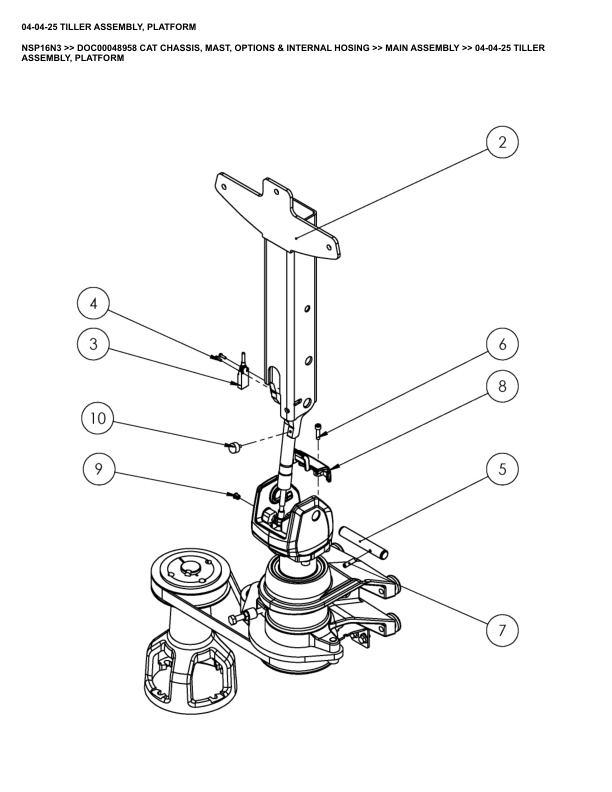 04-04-25 TILLER ASSEMBLY, PLATFORM

NSP16N3 >> DOC00048958 CAT CHASSIS, MAST, OPTIONS & INTERNAL HOSING >> MAIN ASSEMBLY >> 04-04-25 TILLER ASSEMBLY, PLATFORM

2
4
3
6
8
10
9
5
7