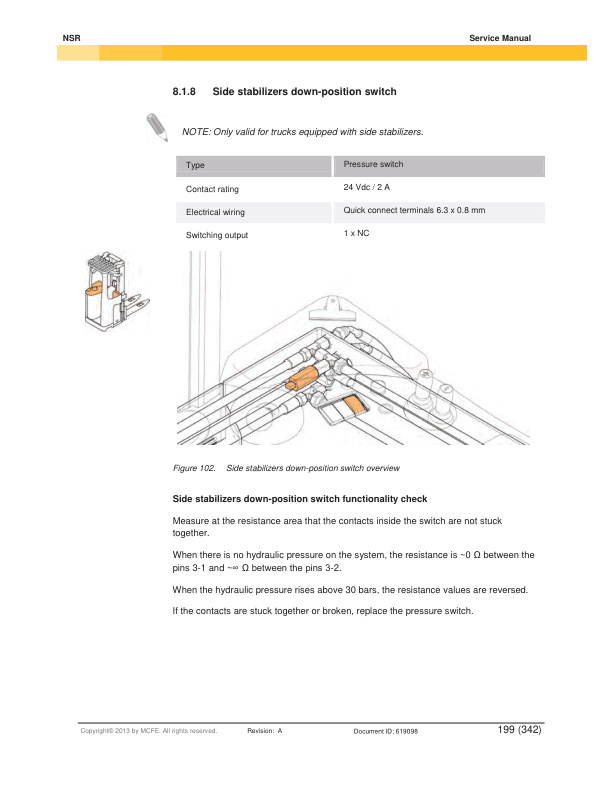 NSR

Service Manual

8.1.8 Side stabilizers down-position switch

NOTE: Only valid for trucks equipped with side stabilizers.

| Type | Pressure switch |
|---|---|
| Contact rating | 24 Vdc / 2 A |
| Electrical wiring | Quick connect terminals 6.3 x 0.8 mm |
| Switching output | 1 x NC |

Figure 102. Side stabilizers down-position switch overview

Side stabilizers down-position switch functionality check

Measure at the resistance area that the contacts inside the switch are not stuck together.

When there is no hydraulic pressure on the system, the resistance is ~0 Ω between the pins 3-1 and ~∞ Ω between the pins 3-2.

When the hydraulic pressure rises above 30 bars, the resistance values are reversed.

If the contacts are stuck together or broken, replace the pressure switch.

Copyright© 2013 by MCFE. All rights reserved. Revision: A Document ID: 619098 199 (342)