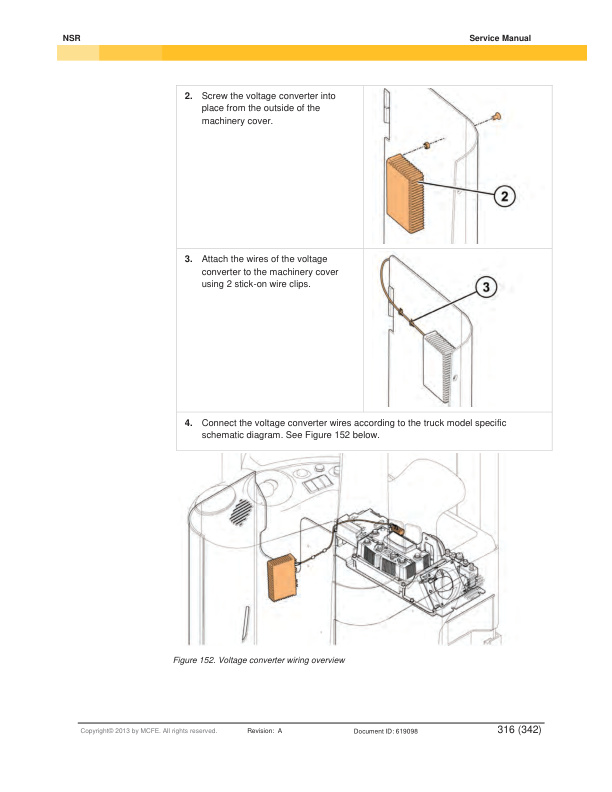 NSR

Service Manual

2. Screw the voltage converter into place from the outside of the machinery cover.

2

3. Attach the wires of the voltage converter to the machinery cover using 2 stick-on wire clips.

3

4. Connect the voltage converter wires according to the truck model specific schematic diagram. See Figure 152 below.

Figure 152. Voltage converter wiring overview

Copyright© 2013 by MCFE. All rights reserved.

Revision: A

Document ID: 619098

316 (342)