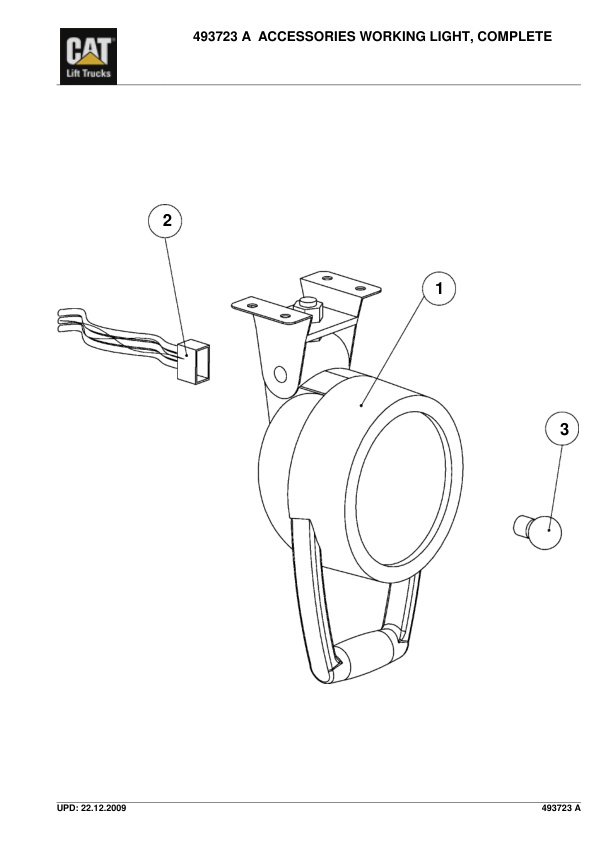 CAT
Lift Trucks

493723 A ACCESSORIES WORKING LIGHT, COMPLETE

2

1

3

UPD: 22.12.2009

493723 A