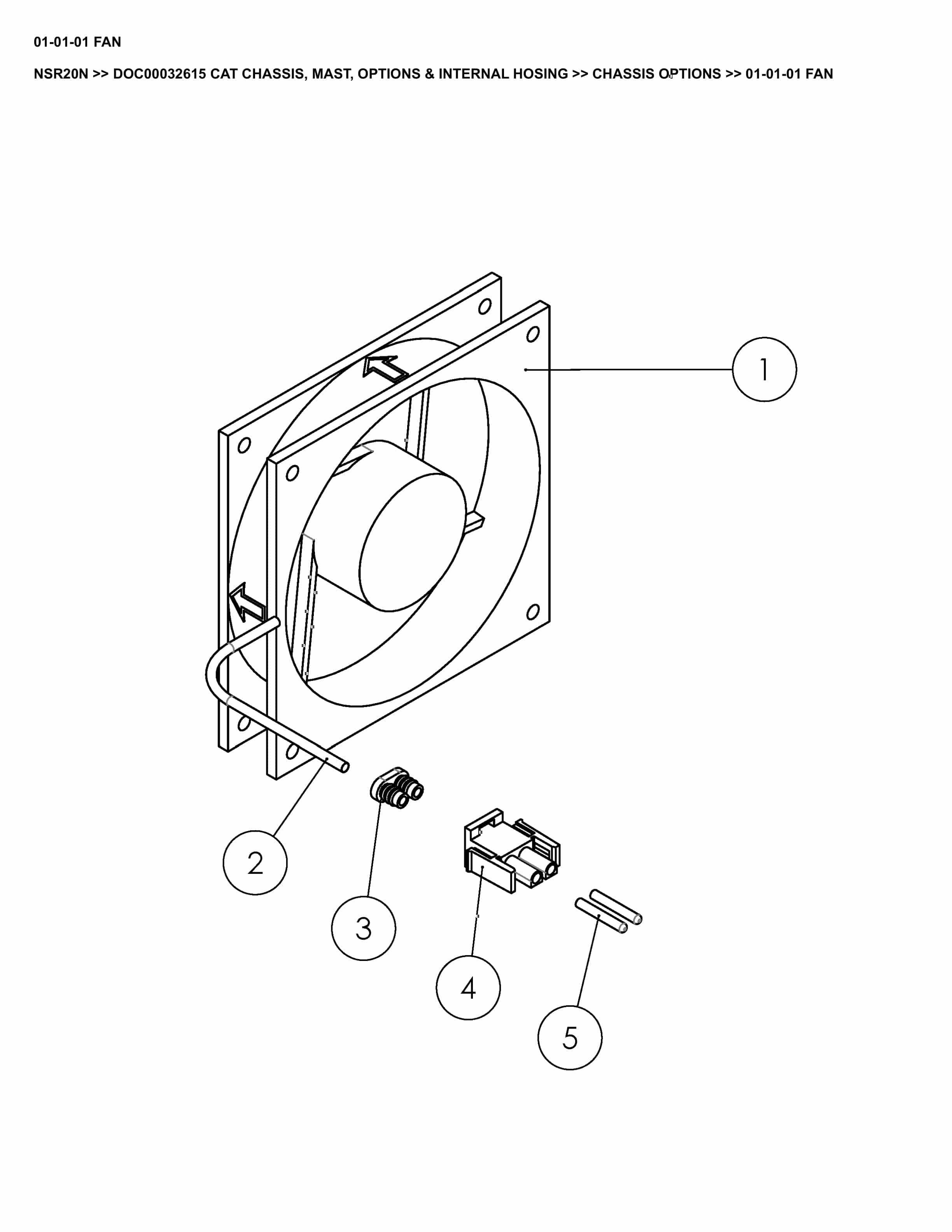 01-01-01 FAN

NSR20N >> DOC00032615 CAT CHASSIS, MAST, OPTIONS & INTERNAL HOSING >> CHASSIS OPTIONS >> 01-01-01 FAN

1

2

3

4

5