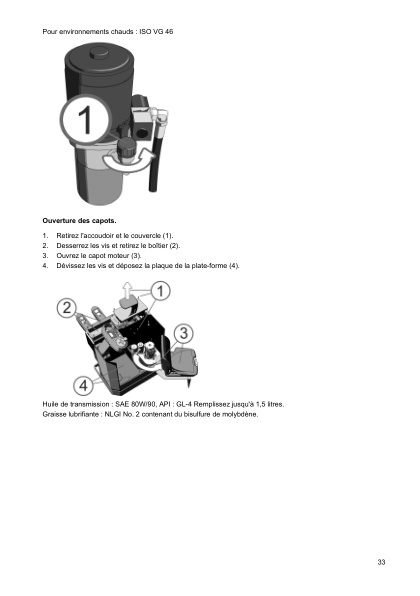 Pour environnements chauds : ISO VG 46

1

Ouverture des capots.

1. Retirez l'accoudoir et le couvercle (1).
2. Desserrez les vis et retirez le boîtier (2).
3. Ouvrez le capot moteur (3).
4. Dévissez les vis et déposez la plaque de la plate-forme (4).

1
2
3
4

Huile de transmission : SAE 80W/90, API : GL-4 Remplissez jusqu'à 1,5 litres.
Graisse lubrifiante : NLGI No. 2 contenant du bisulfure de molybdène.

33