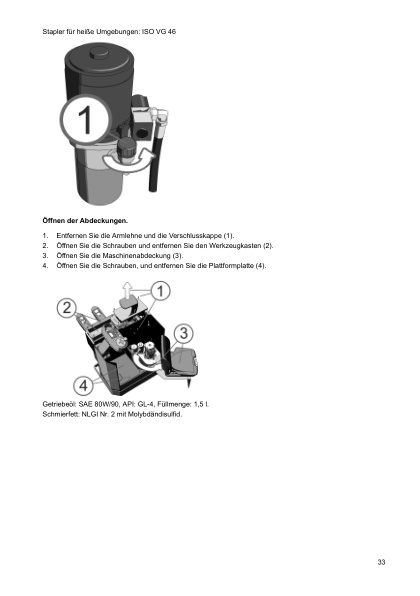 Stapler für heiße Umgebungen: ISO VG 46

1

Öffnen der Abdeckungen.

1. Entfernen Sie die Armlehne und die Verschlusskappe (1).
2. Öffnen Sie die Schrauben und entfernen Sie den Werkzeugkasten (2).
3. Öffnen Sie die Maschinenabdeckung (3).
4. Öffnen Sie die Schrauben, und entfernen Sie die Plattformplatte (4).

1
2
3
4

Getriebeöl: SAE 80W/90, API: GL-4, Füllmenge: 1,5 l.
Schmierfett: NLGI Nr. 2 mit Molybdändisulfid.

33