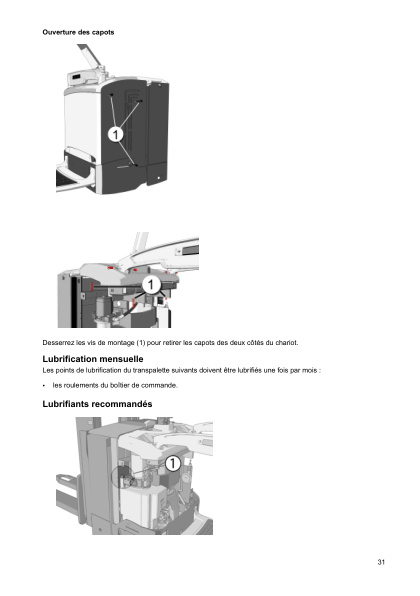 Ouverture des capots

1

1

Desserrez les vis de montage (1) pour retirer les capots des deux côtés du chariot.

Lubrification mensuelle

Les points de lubrification du transpalette suivants doivent être lubrifiés une fois par mois :

• les roulements du boîtier de commande.

Lubrifiants recommandés

1

31