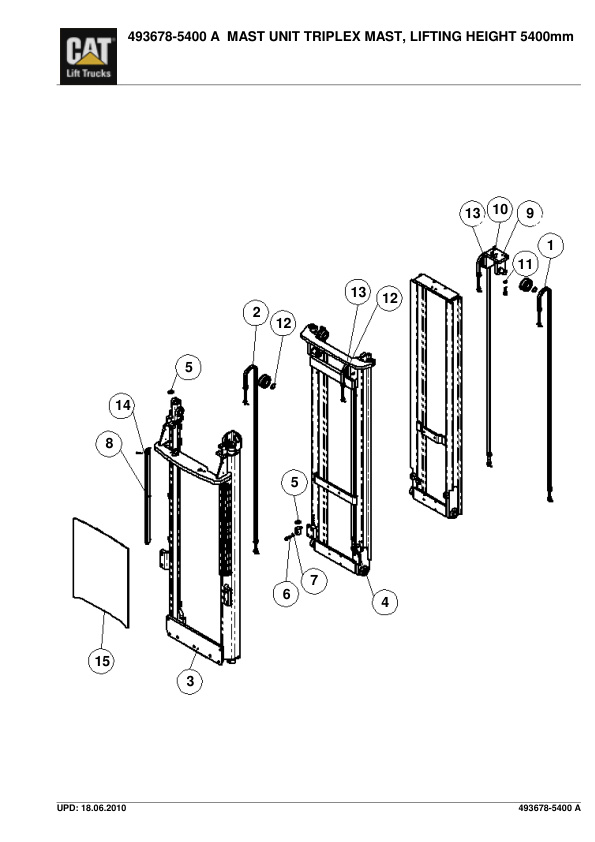 CAT
Lift Trucks

493678-5400 A MAST UNIT TRIPLEX MAST, LIFTING HEIGHT 5400mm

13 10 9
1
11
13 12
2
12
5
14
8
5
7
6
4
15
3

UPD: 18.06.2010

493678-5400 A