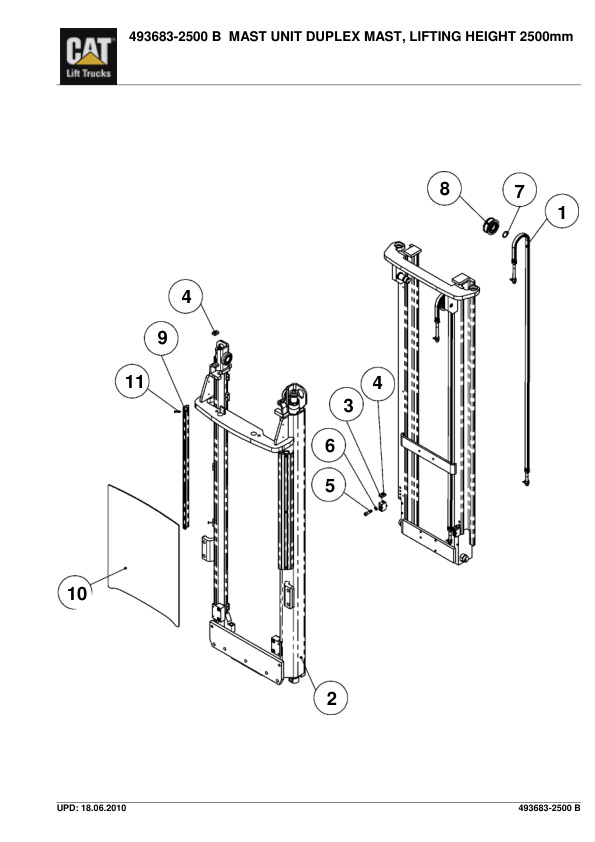 CAT
Lift Trucks

493683-2500 B MAST UNIT DUPLEX MAST, LIFTING HEIGHT 2500mm

8
7
1
4
9
11
4
3
6
5
10
2

UPD: 18.06.2010

493683-2500 B