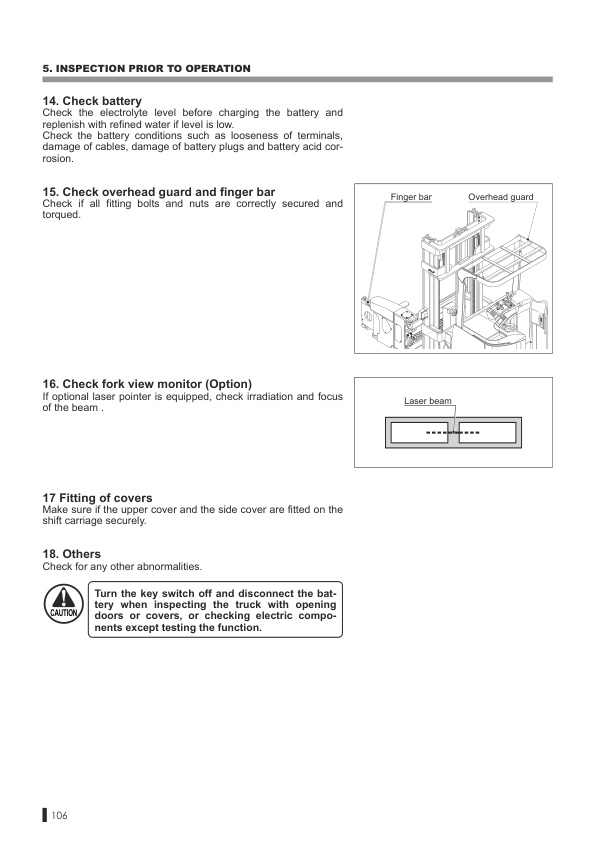 5. INSPECTION PRIOR TO OPERATION

14. Check battery
Check the electrolyte level before charging the battery and replenish with refined water if level is low.
Check the battery conditions such as looseness of terminals, damage of cables, damage of battery plugs and battery acid corrosion.

15. Check overhead guard and finger bar
Check if all fitting bolts and nuts are correctly secured and torqued.

Finger bar
Overhead guard

16. Check fork view monitor (Option)
If optional laser pointer is equipped, check irradiation and focus of the beam .

Laser beam

17 Fitting of covers
Make sure if the upper cover and the side cover are fitted on the shift carriage securely.

18. Others
Check for any other abnormalities.

CAUTION
Turn the key switch off and disconnect the battery when inspecting the truck with opening doors or covers, or checking electric components except testing the function.

106