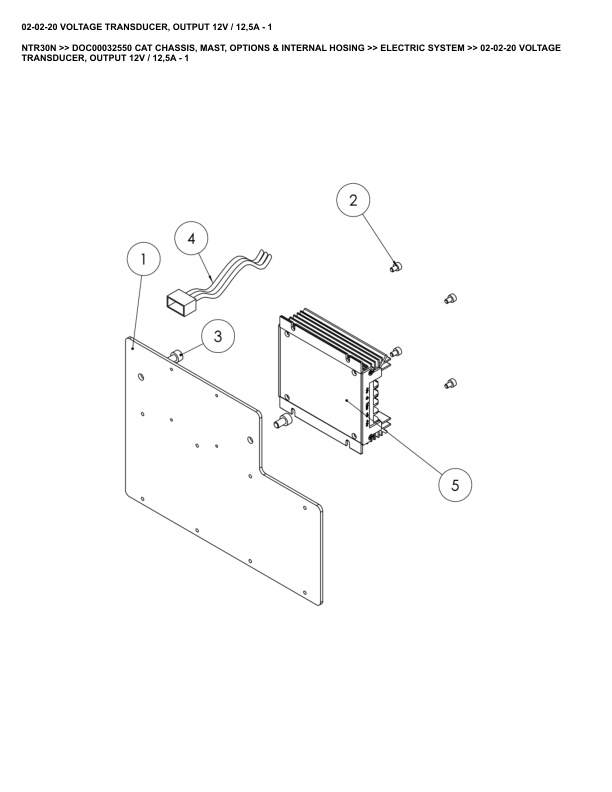 02-02-20 VOLTAGE TRANSDUCER, OUTPUT 12V / 12,5A - 1

NTR30N >> DOC00032550 CAT CHASSIS, MAST, OPTIONS & INTERNAL HOSING >> ELECTRIC SYSTEM >> 02-02-20 VOLTAGE TRANSDUCER, OUTPUT 12V / 12,5A - 1

2

4

1

3

5