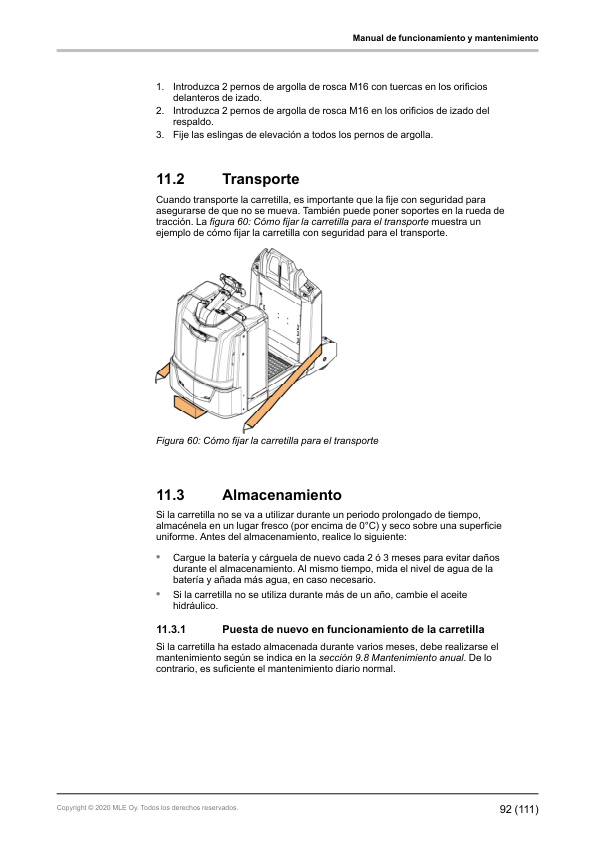 Manual de funcionamiento y mantenimiento

1. Introduzca 2 pernos de argolla de rosca M16 con tuercas en los orificios delanteros de izado.
2. Introduzca 2 pernos de argolla de rosca M16 en los orificios de izado del respaldo.
3. Fije las eslingas de elevación a todos los pernos de argolla.

11.2 Transporte

Cuando transporte la carretilla, es importante que la fije con seguridad para asegurarse de que no se mueva. También puede poner soportes en la rueda de tracción. La figura 60: Cómo fijar la carretilla para el transporte muestra un ejemplo de cómo fijar la carretilla con seguridad para el transporte.

Figura 60: Cómo fijar la carretilla para el transporte

11.3 Almacenamiento

Si la carretilla no se va a utilizar durante un periodo prolongado de tiempo, almacénela en un lugar fresco (por encima de 0°C) y seco sobre una superficie uniforme. Antes del almacenamiento, realice lo siguiente:

• Cargue la batería y cárguela de nuevo cada 2 ó 3 meses para evitar daños durante el almacenamiento. Al mismo tiempo, mida el nivel de agua de la batería y añada más agua, en caso necesario.
• Si la carretilla no se utiliza durante más de un año, cambie el aceite hidráulico.

11.3.1 Puesta de nuevo en funcionamiento de la carretilla

Si la carretilla ha estado almacenada durante varios meses, debe realizarse el mantenimiento según se indica en la sección 9.8 Mantenimiento anual. De lo contrario, es suficiente el mantenimiento diario normal.

Copyright © 2020 MLE Oy. Todos los derechos reservados.

92 (111)