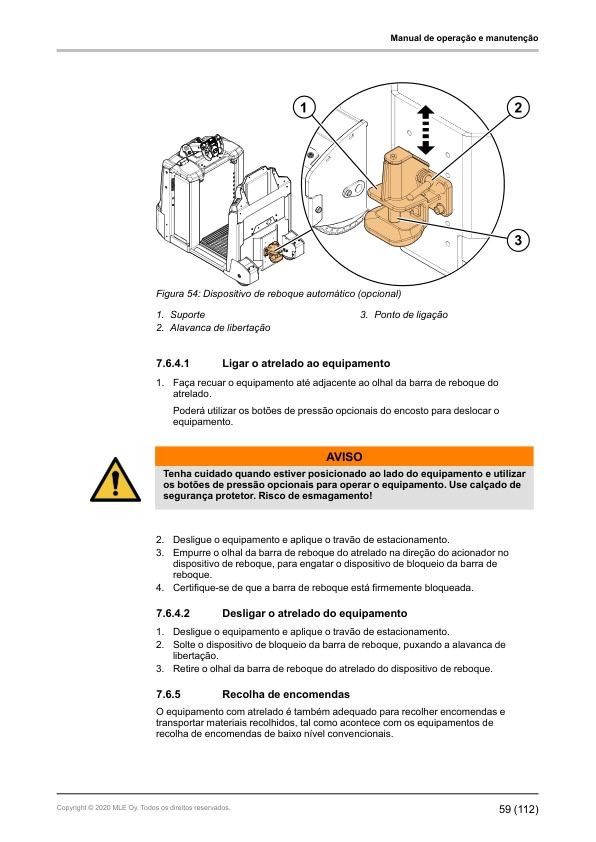 Manual de operação e manutenção

1

2

3

Figura 54: Dispositivo de reboque automático (opcional)

1. Suporte
2. Alavanca de libertação
3. Ponto de ligação

7.6.4.1 Ligar o atrelado ao equipamento

1. Faça recuar o equipamento até adjacente ao olhal da barra de reboque do atrelado.

Poderá utilizar os botões de pressão opcionais do encosto para deslocar o equipamento.

AVISO

Tenha cuidado quando estiver posicionado ao lado do equipamento e utilizar os botões de pressão opcionais para operar o equipamento. Use calçado de segurança protetor. Risco de esmagamento!

2. Desligue o equipamento e aplique o travão de estacionamento.
3. Empurre o olhal da barra de reboque do atrelado na direção do acionador no dispositivo de reboque, para engatar o dispositivo de bloqueio da barra de reboque.
4. Certifique-se de que a barra de reboque está firmemente bloqueada.

7.6.4.2 Desligar o atrelado do equipamento

1. Desligue o equipamento e aplique o travão de estacionamento.
2. Solte o dispositivo de bloqueio da barra de reboque, puxando a alavanca de libertação.
3. Retire o olhal da barra de reboque do atrelado do dispositivo de reboque.

7.6.5 Recolha de encomendas

O equipamento com atrelado é também adequado para recolher encomendas e transportar materiais recolhidos, tal como acontece com os equipamentos de recolha de encomendas de baixo nível convencionais.

Copyright © 2020 MLE Oy. Todos os direitos reservados.

59 (112)