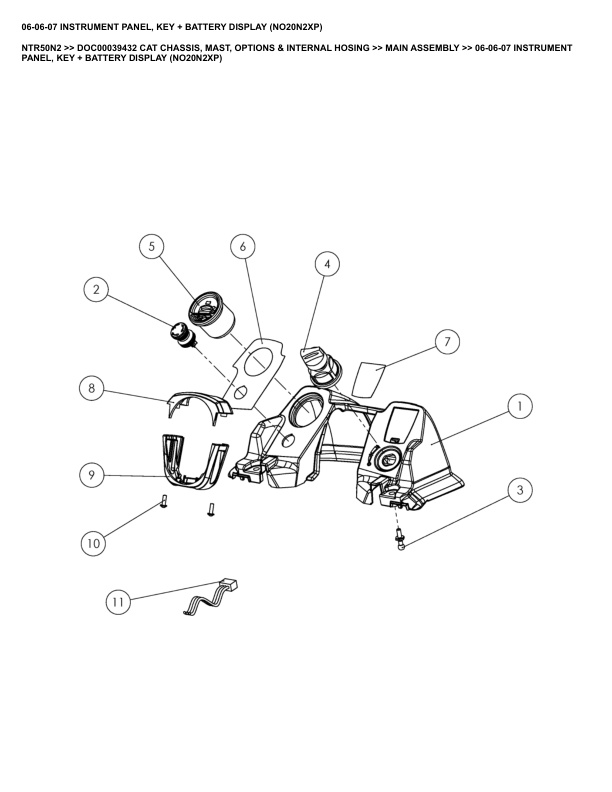 06-06-07 INSTRUMENT PANEL, KEY + BATTERY DISPLAY (NO20N2XP)

NTR50N2 >> DOC00039432 CAT CHASSIS, MAST, OPTIONS & INTERNAL HOSING >> MAIN ASSEMBLY >> 06-06-07 INSTRUMENT PANEL, KEY + BATTERY DISPLAY (NO20N2XP)

5
6
4
2
7
8
1
9
3
10
11