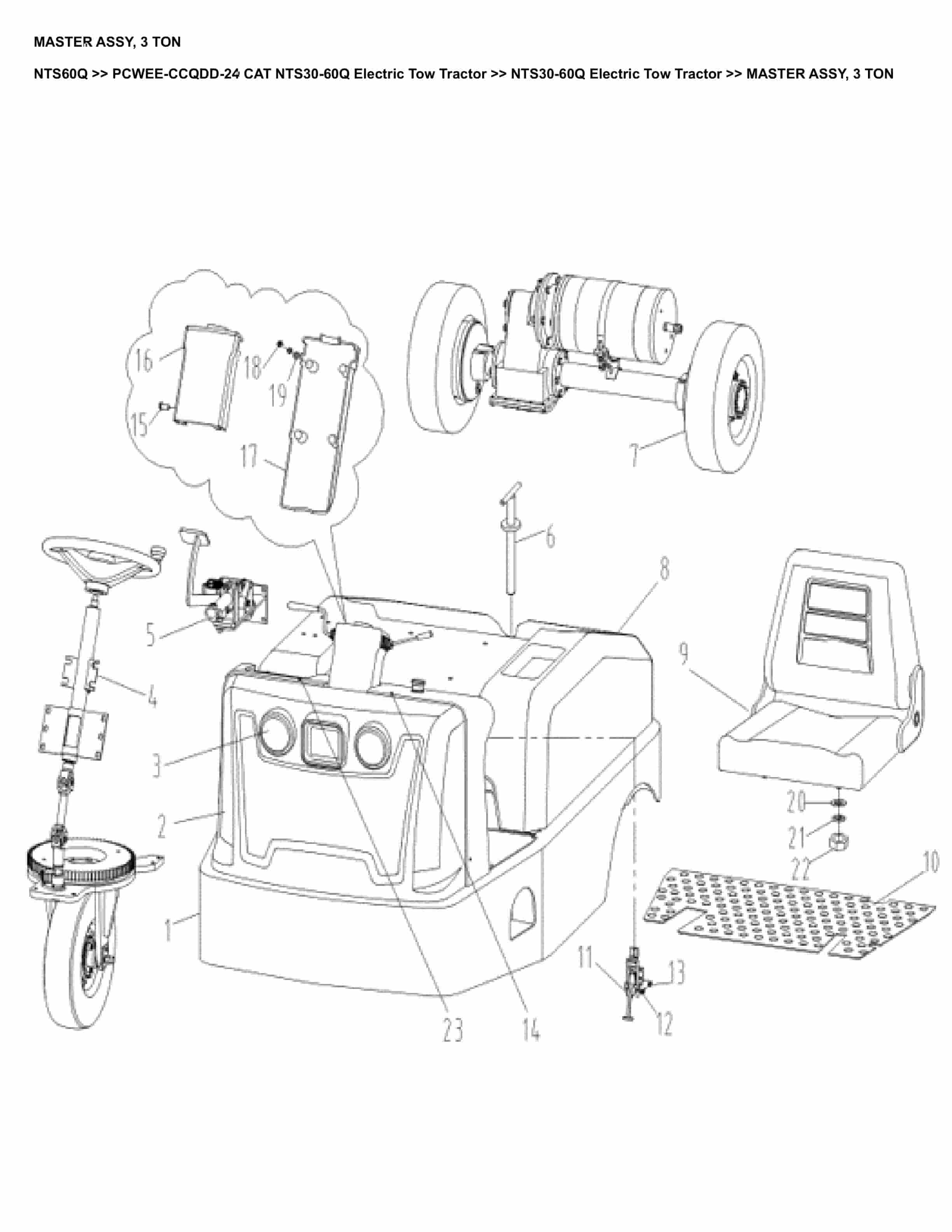 MASTER ASSY, 3 TON

NTS60Q >> PCWEE-CCQDD-24 CAT NTS30-60Q Electric Tow Tractor >> NTS30-60Q Electric Tow Tractor >> MASTER ASSY, 3 TON

16
18
19
15
17
7
6
8
5
4
9
3
2
20
21
22
10
1
11
13
12
23
14