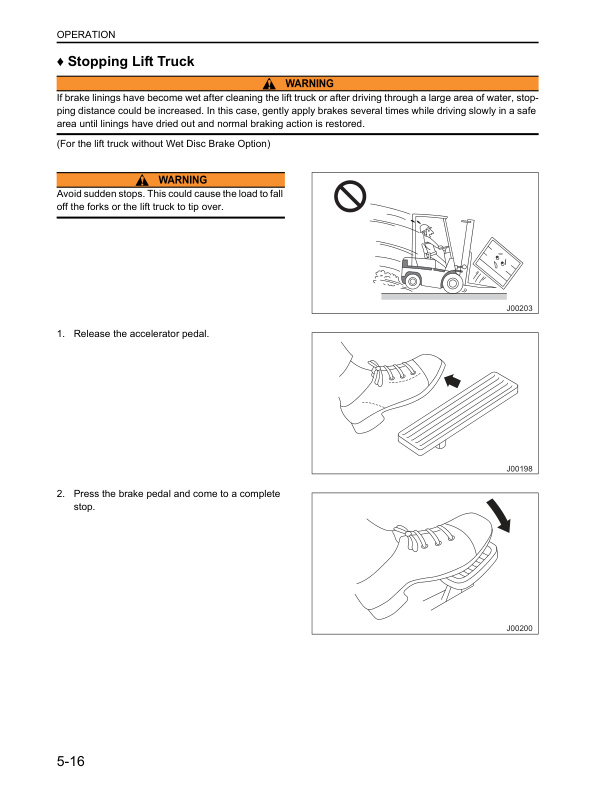 OPERATION

♦ Stopping Lift Truck

WARNING

If brake linings have become wet after cleaning the lift truck or after driving through a large area of water, stopping distance could be increased. In this case, gently apply brakes several times while driving slowly in a safe area until linings have dried out and normal braking action is restored.

(For the lift truck without Wet Disc Brake Option)

WARNING

Avoid sudden stops. This could cause the load to fall off the forks or the lift truck to tip over.

J00203

1. Release the accelerator pedal.

J00198

2. Press the brake pedal and come to a complete stop.

J00200

5-16