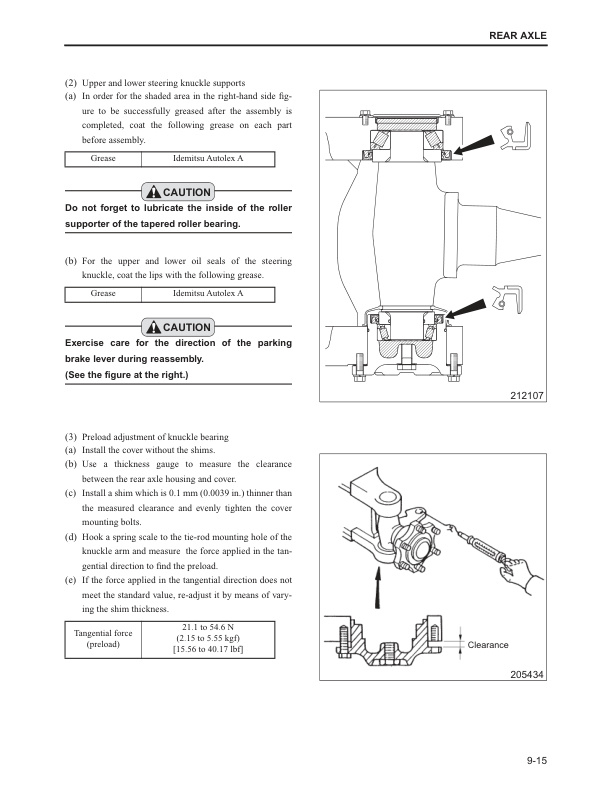 REAR AXLE

(2) Upper and lower steering knuckle supports
(a) In order for the shaded area in the right-hand side figure to be successfully greased after the assembly is completed, coat the following grease on each part before assembly.

| Grease | Idemitsu Autolex A |
|---|---|

CAUTION
Do not forget to lubricate the inside of the roller supporter of the tapered roller bearing.

(b) For the upper and lower oil seals of the steering knuckle, coat the lips with the following grease.

| Grease | Idemitsu Autolex A |
|---|---|

CAUTION
Exercise care for the direction of the parking brake lever during reassembly.
(See the figure at the right.)

212107

(3) Preload adjustment of knuckle bearing
(a) Install the cover without the shims.
(b) Use a thickness gauge to measure the clearance between the rear axle housing and cover.
(c) Install a shim which is 0.1 mm (0.0039 in.) thinner than the measured clearance and evenly tighten the cover mounting bolts.
(d) Hook a spring scale to the tie-rod mounting hole of the knuckle arm and measure the force applied in the tangential direction to find the preload.
(e) If the force applied in the tangential direction does not meet the standard value, re-adjust it by means of varying the shim thickness.

| Tangential force (preload) | 21.1 to 54.6 N (2.15 to 5.55 kgf) [15.56 to 40.17 lbf] |
|---|---|

Clearance

205434

9-15